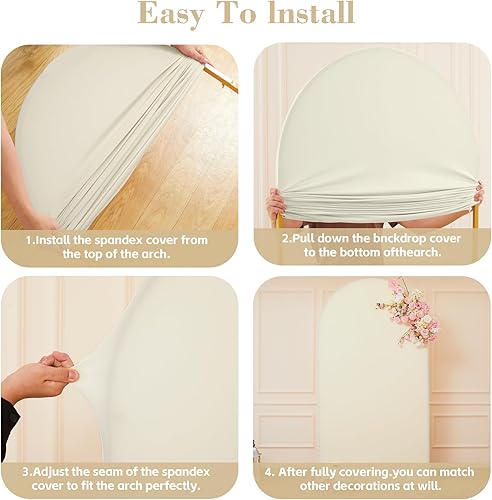 Easy To Install

1.Install the spandex cover from the top of the arch.

2.Pull down the bnckdrop cover to the bottom ofthearch.

3.Adjust the seam of the spandex cover to fit the arch perfectly.

4. After fully covering.you can match other decorations at will.