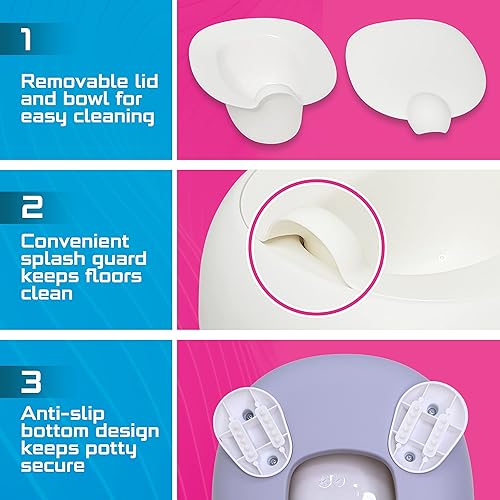 1

Removable lid and bowl for easy cleaning

2

Convenient splash guard keeps floors clean

3

Anti-slip bottom design keeps potty secure