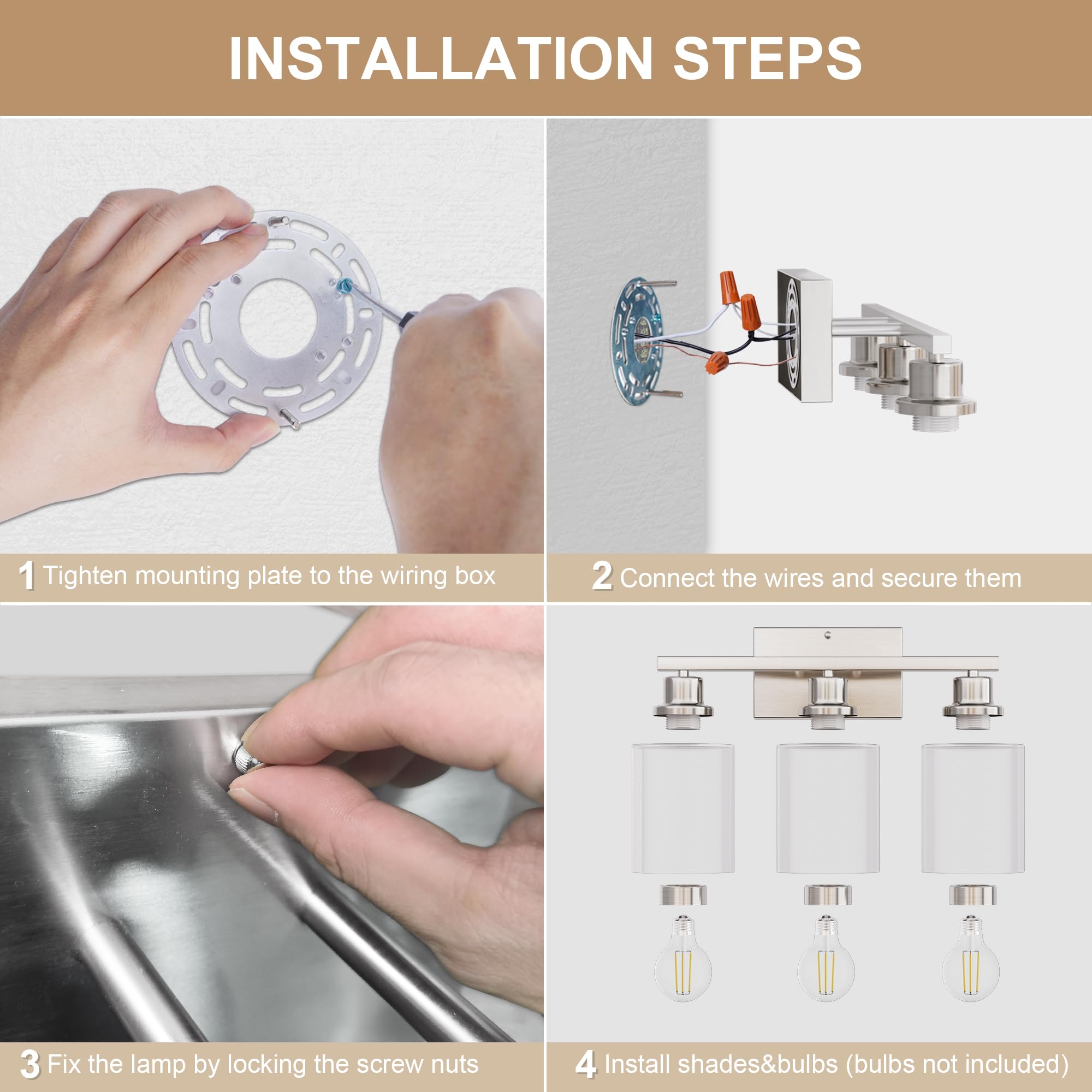 INSTALLATION STEPS

1 Tighten mounting plate to the wiring box

2 Connect the wires and secure them

3 Fix the lamp by locking the screw nuts

4 Install shades&bulbs (bulbs not included)