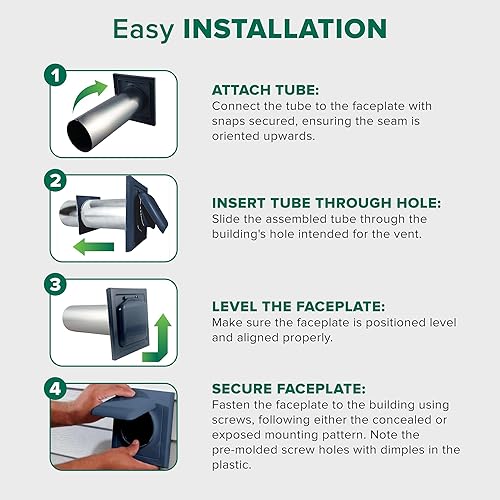 Easy INSTALLATION

1

ATTACH TUBE:
Connect the tube to the faceplate with snaps secured, ensuring the seam is oriented upwards.

2

INSERT TUBE THROUGH HOLE:
Slide the assembled tube through the building's hole intended for the vent.

3

LEVEL THE FACEPLATE:
Make sure the faceplate is positioned level and aligned properly.

4

SECURE FACEPLATE:
Fasten the faceplate to the building using screws, following either the concealed or exposed mounting pattern. Note the pre-molded screw holes with dimples in the plastic.