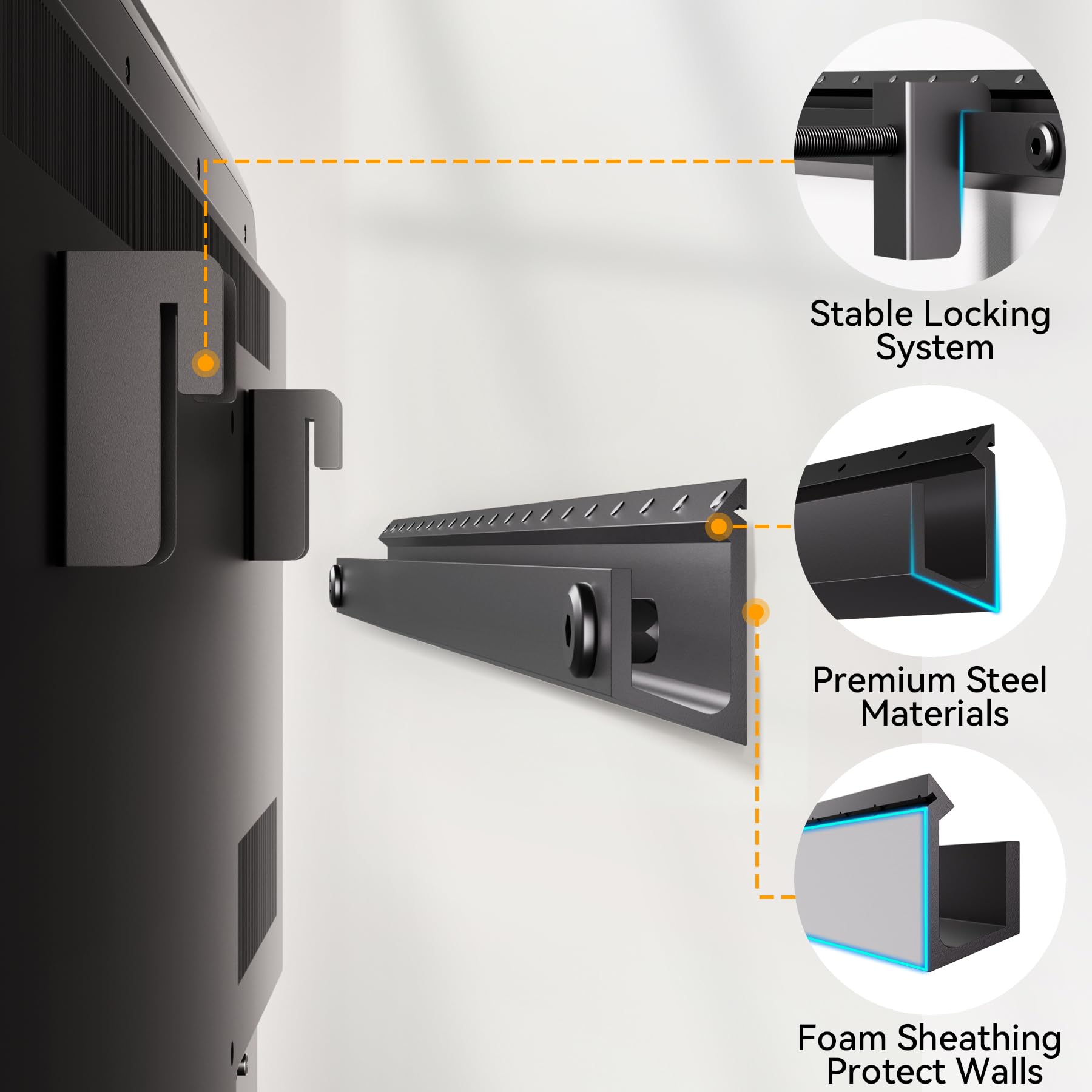 Stable Locking System

Premium Steel Materials

Foam Sheathing Protect Walls