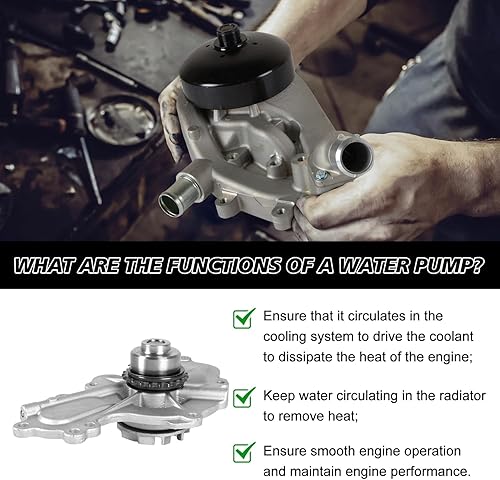 WHAT ARE THE FUNCTIONS OF A WATER PUMP?

Ensure that it circulates in the cooling system to drive the coolant to dissipate the heat of the engine;

Keep water circulating in the radiator to remove heat;

Ensure smooth engine operation and maintain engine performance.