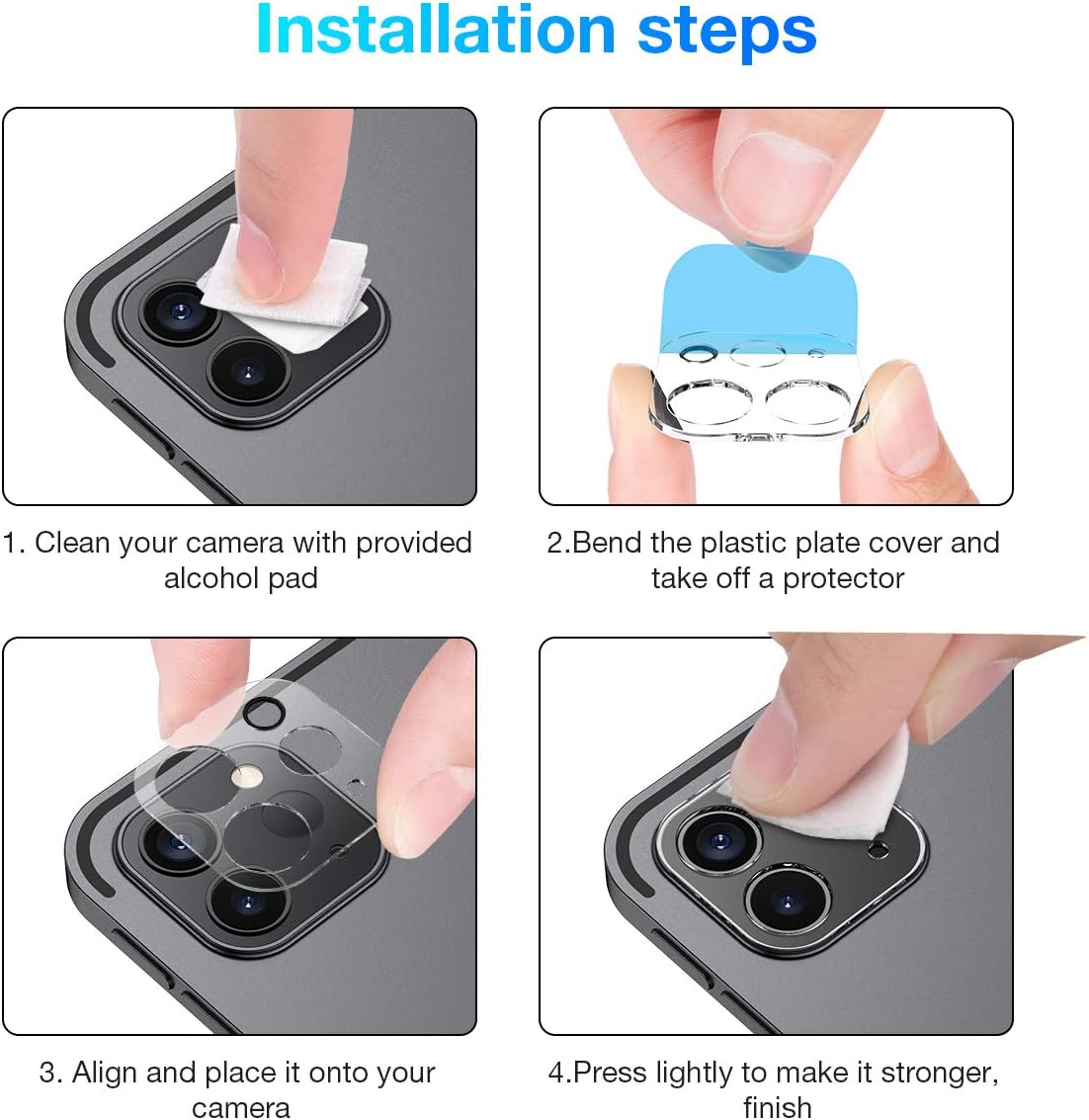 Installation steps

1. Clean your camera with provided alcohol pad

2.Bend the plastic plate cover and take off a protector

3. Align and place it onto your camera

4.Press lightly to make it stronger, finish