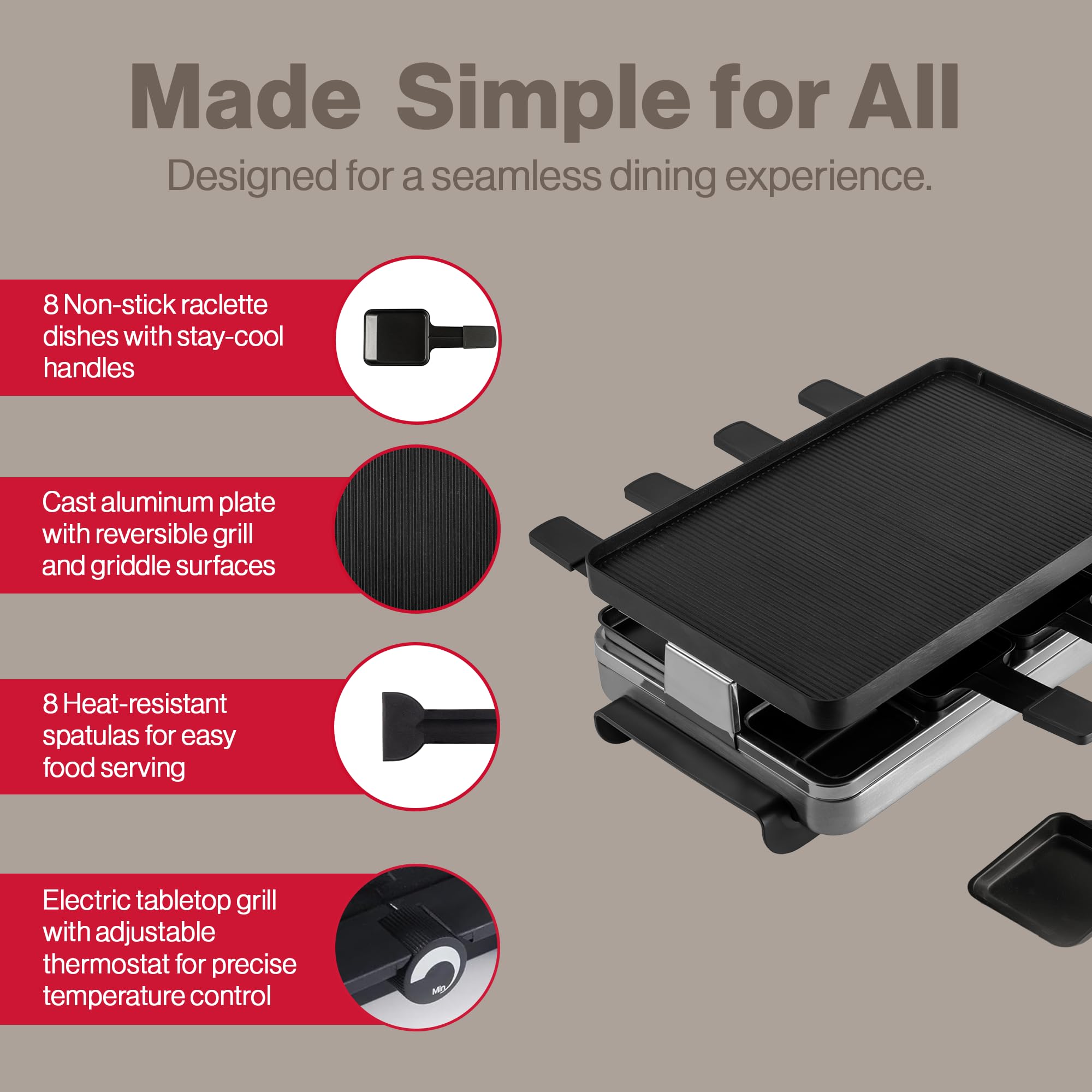 Made Simple for All

Designed for a seamless dining experience.

8 Non-stick raclette dishes with stay-cool handles

Cast aluminum plate with reversible grill and griddle surfaces

8 Heat-resistant spatulas for easy food serving

Electric tabletop grill with adjustable thermostat for precise temperature control

Min