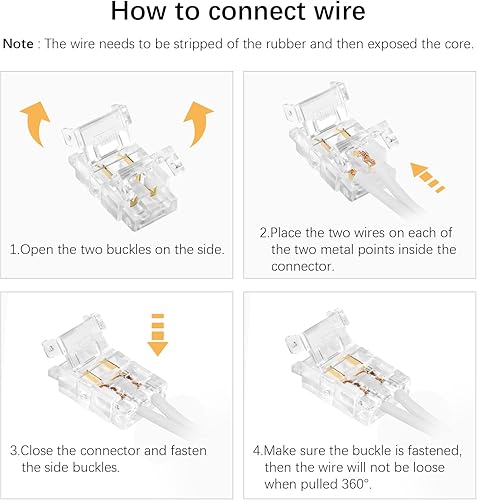 How to connect wire

Note : The wire needs to be stripped of the rubber and then exposed the core.

1.Open the two buckles on the side.

2.Place the two wires on each of the two metal points inside the connector.

3.Close the connector and fasten the side buckles.

4.Make sure the buckle is fastened, then the wire will not be loose when pulled 360°.