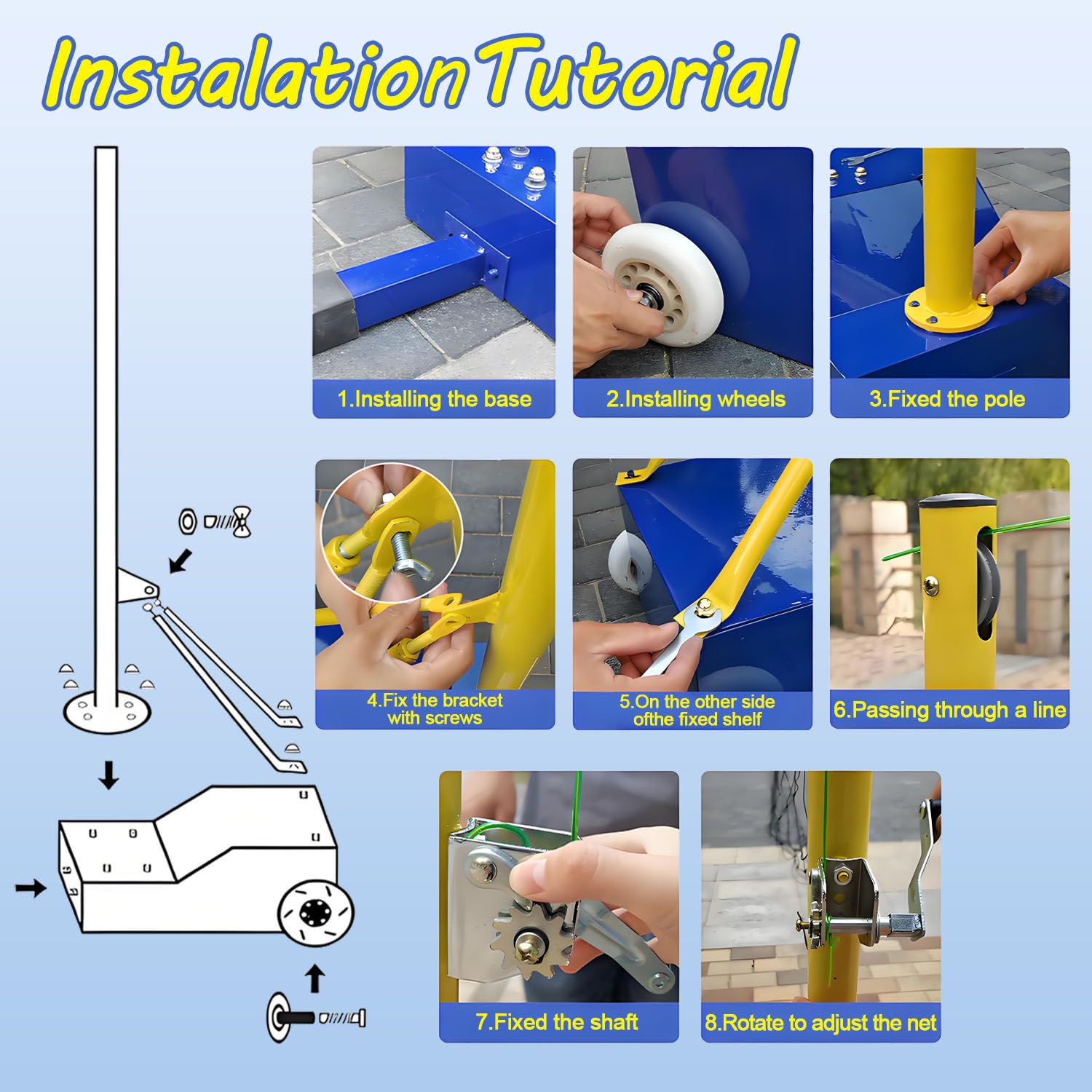 Instalation Tutorial

1.Installing the base

2.Installing wheels

3.Fixed the pole

4.Fix the bracket with screws

5.On the other side ofthe fixed shelf

6.Passing through a line

7.Fixed the shaft

8.Rotate to adjust the net