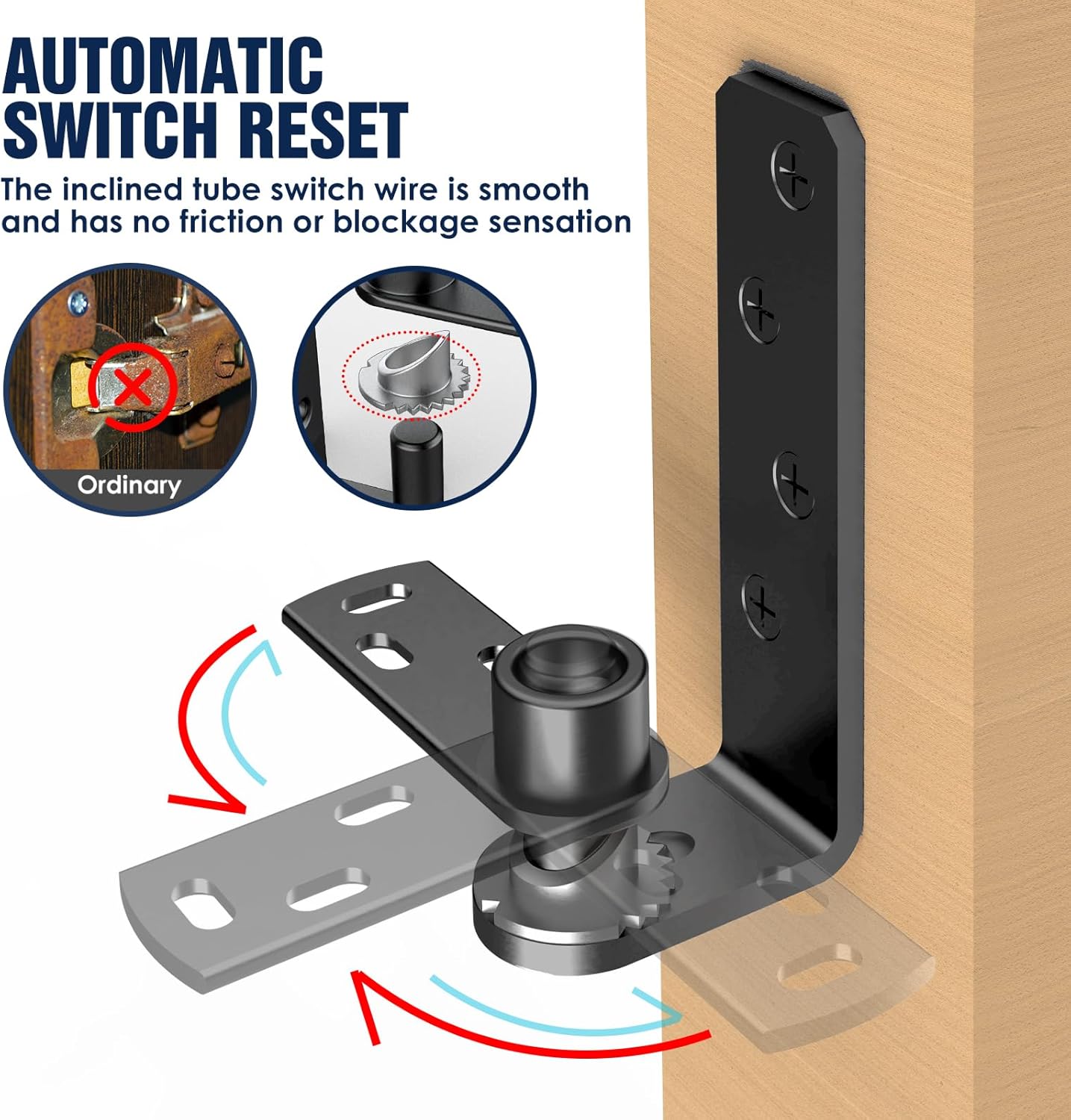 AUTOMATIC SWITCH RESET

The inclined tube switch wire is smooth and has no friction or blockage sensation

Ordinary