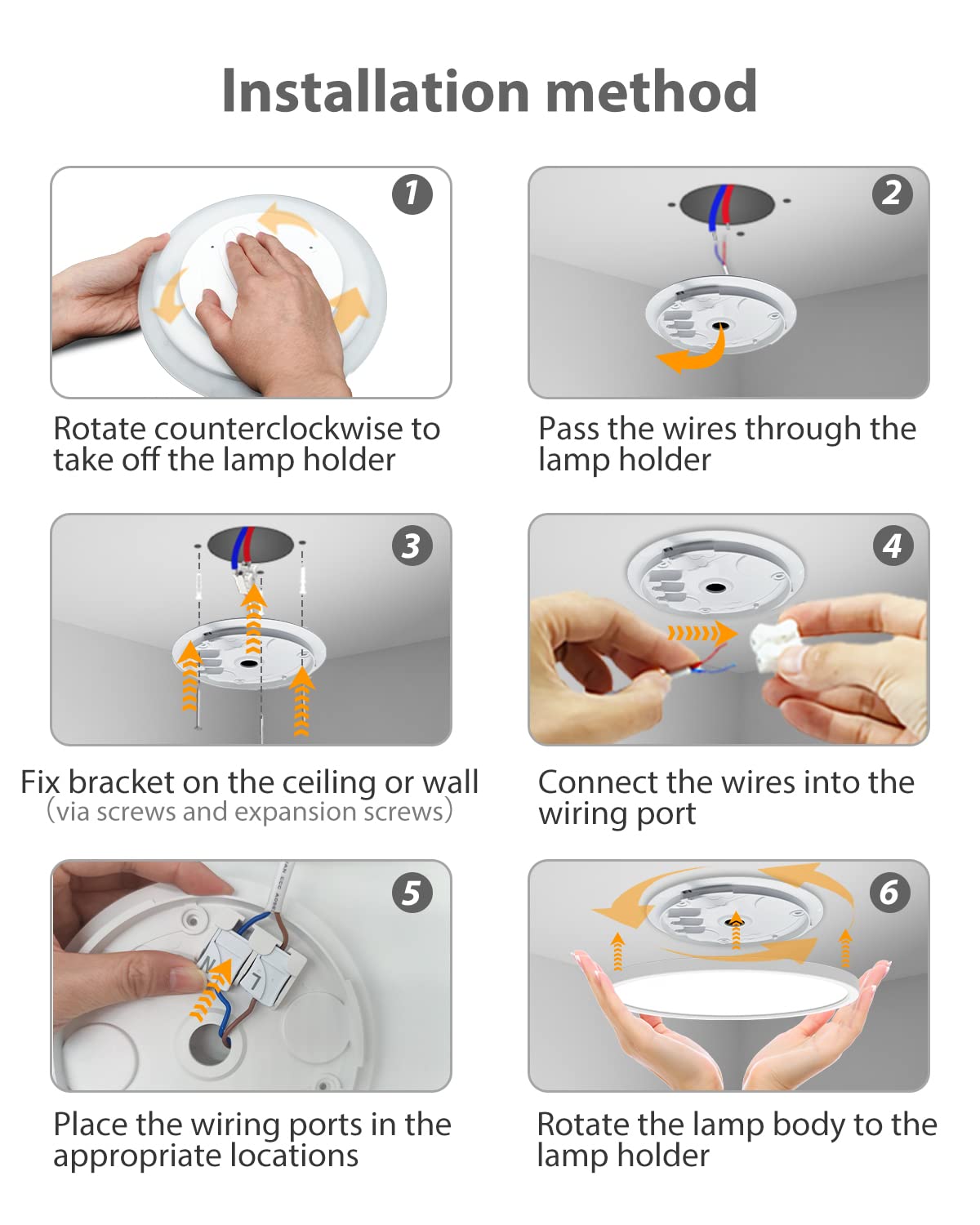 Installation method

1

Rotate counterclockwise to take off the lamp holder

2

Pass the wires through the lamp holder

3

Fix bracket on the ceiling or wall (via screws and expansion screws)

4

Connect the wires into the wiring port

5

N L

Place the wiring ports in the appropriate locations

6

Rotate the lamp body to the lamp holder