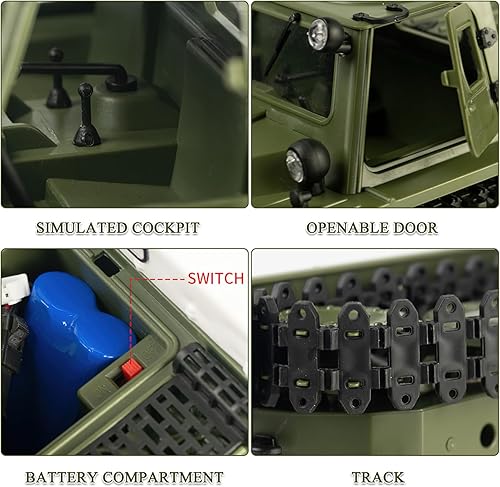 SIMULATED COCKPIT

OPENABLE DOOR

SWITCH

BATTERY COMPARTMENT

TRACK