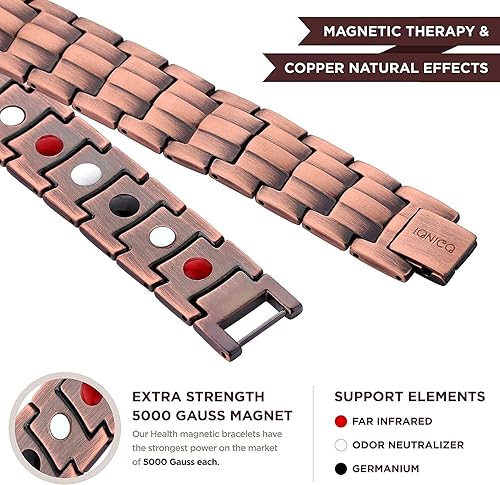 MAGNETIC THERAPY &
COPPER NATURAL EFFECTS

IONICA

EXTRA STRENGTH
5000 GAUSS MAGNET

Our Health magnetic bracelets have the strongest power on the market of 5000 Gauss each.

SUPPORT ELEMENTS
FAR INFRARED
ODOR NEUTRALIZER
GERMANIUM