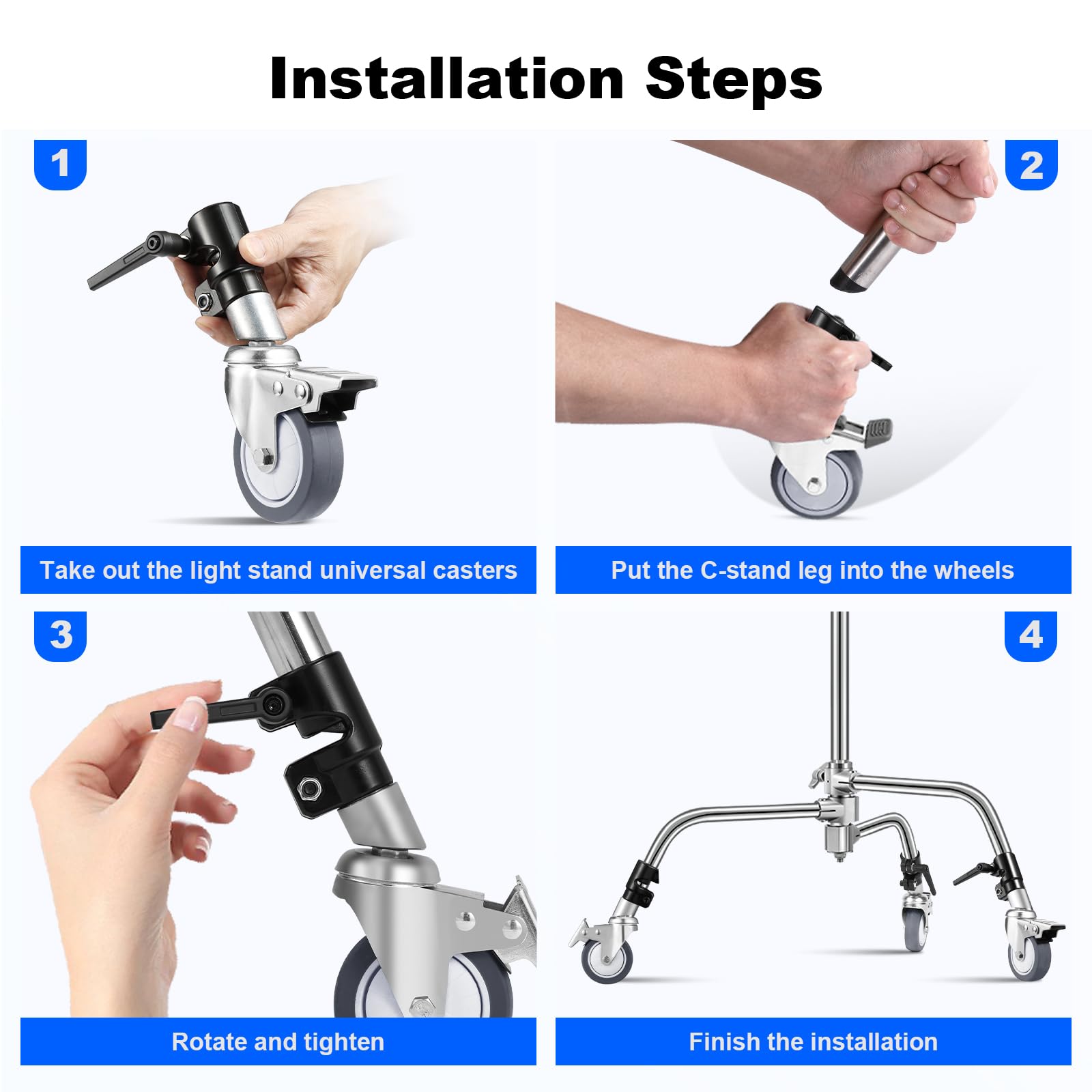 Installation Steps

1

Take out the light stand universal casters

2

Put the C-stand leg into the wheels

3

Rotate and tighten

4

Finish the installation