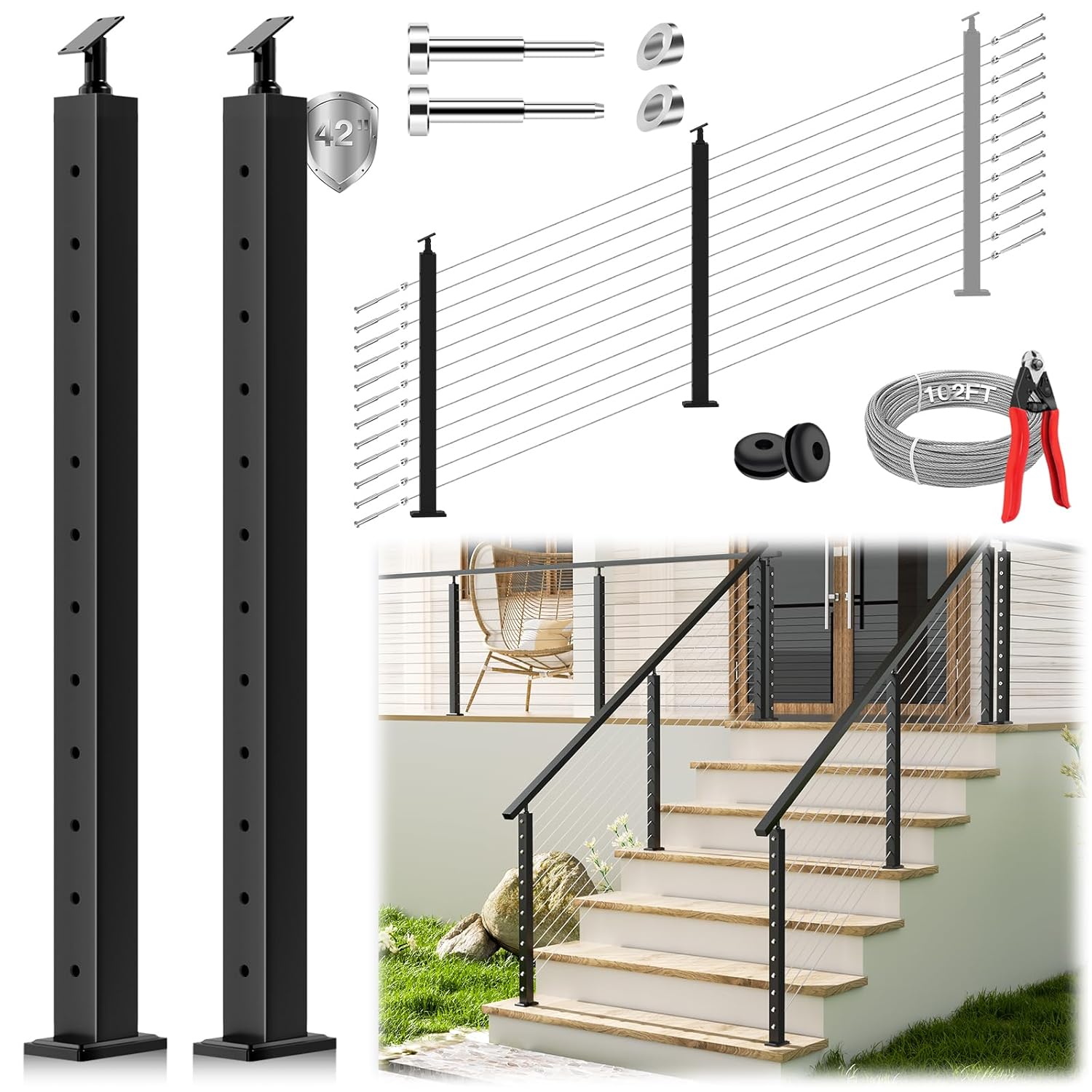 42"

102FT