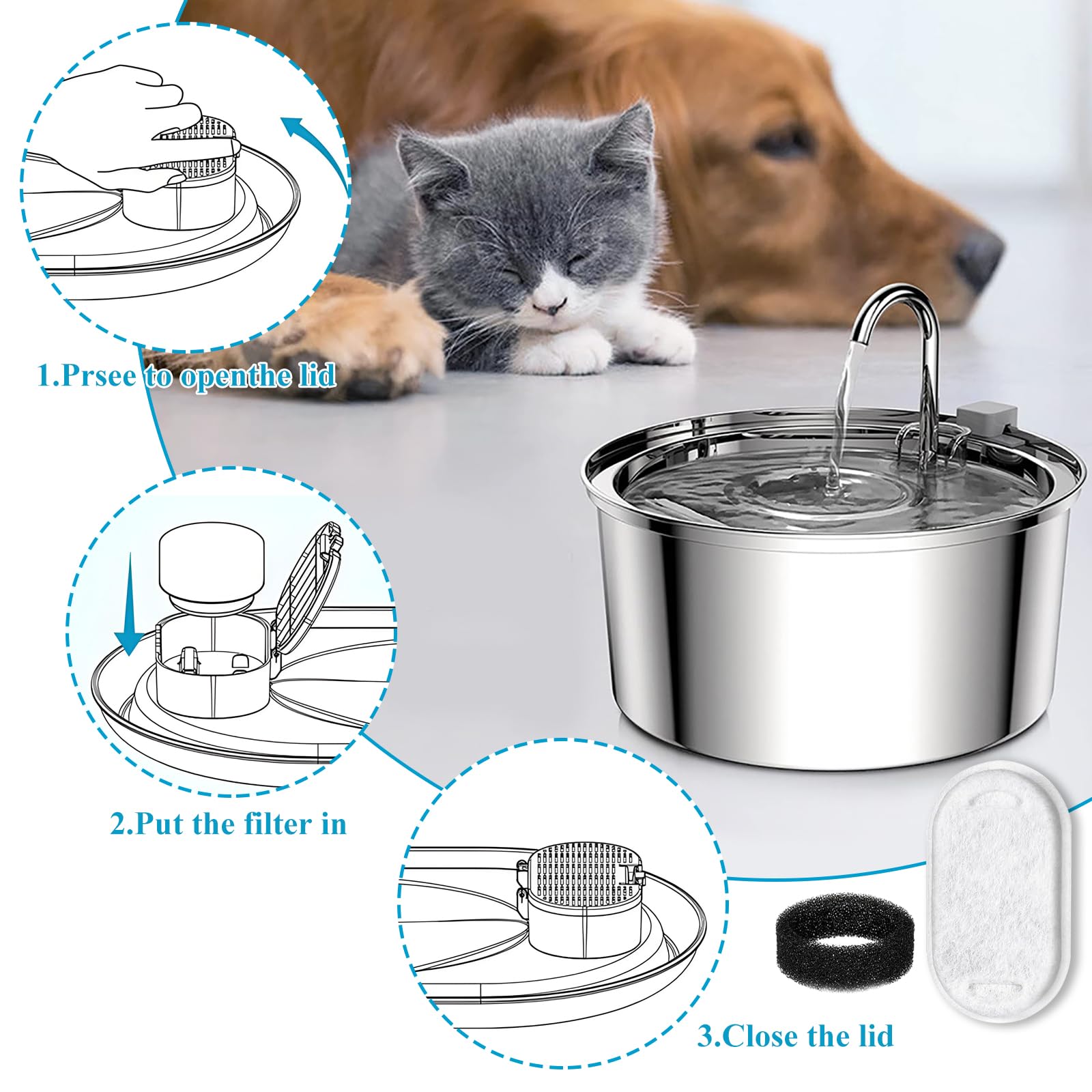 1.Prsee to openthe lid

2.Put the filter in

3.Close the lid