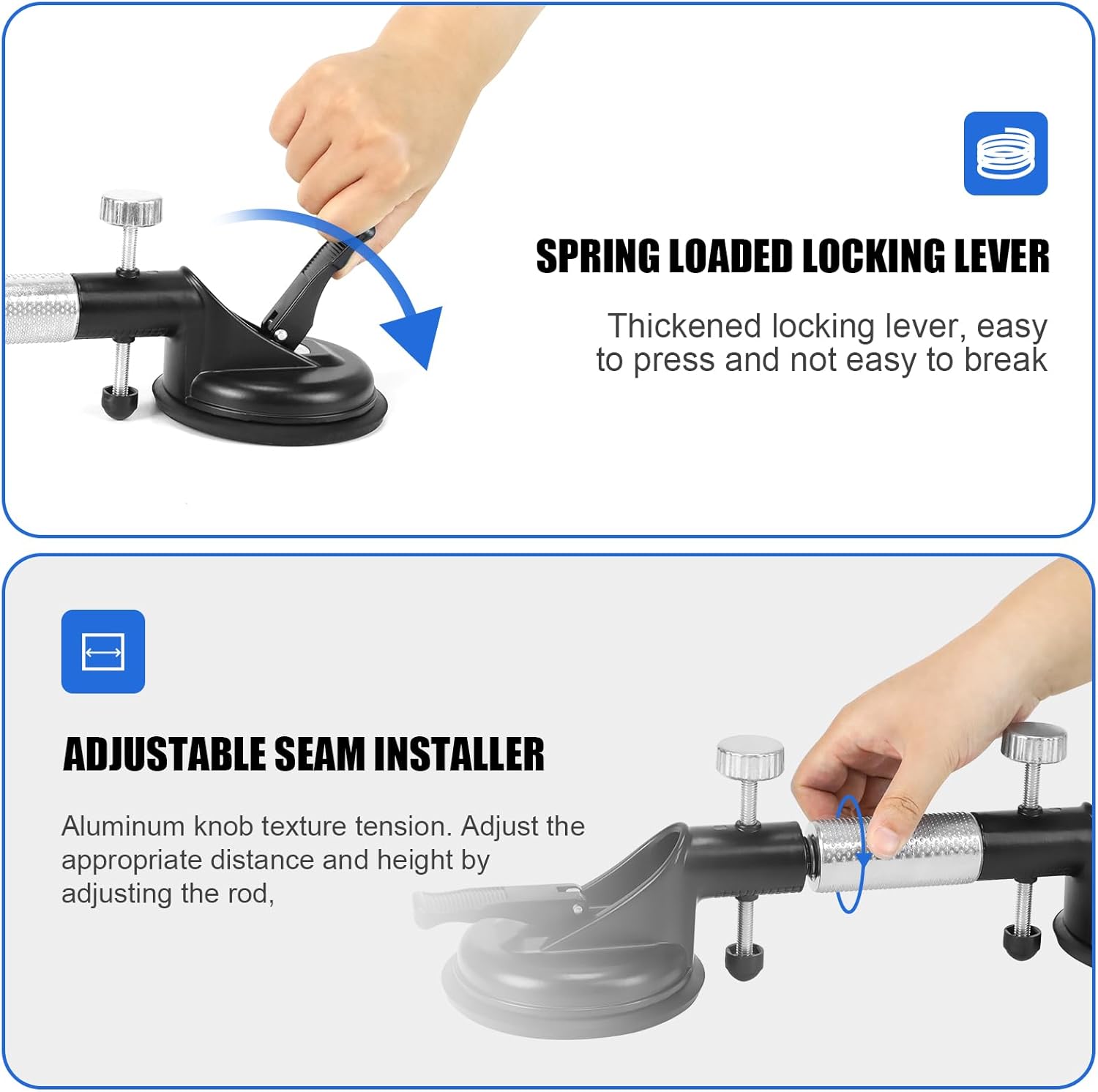 SPRING LOADED LOCKING LEVER

Thickened locking lever, easy to press and not easy to break

ADJUSTABLE SEAM INSTALLER

Aluminum knob texture tension. Adjust the appropriate distance and height by adjusting the rod,