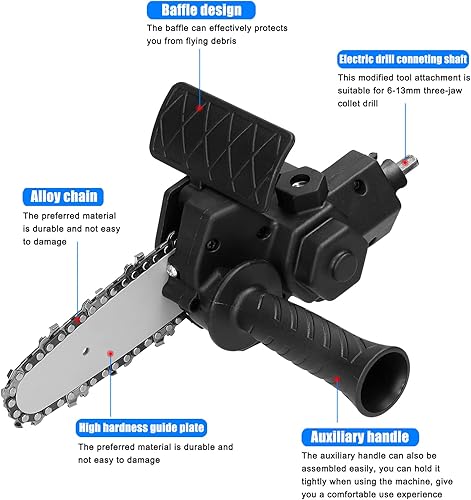 Baffle design

The baffle can effectively protects you from flying debris

Electric drill conneting shaft

This modified tool attachment is suitable for 6-13mm three-jaw collet drill

Alloy chain

The preferred material is durable and not easy to damage

High hardness guide plate

The preferred material is durable and not easy to damage

Auxiliary handle

The auxiliary handle can also be assembled easily, you can hold it tightly when using the machine, give you a comfortable use experience