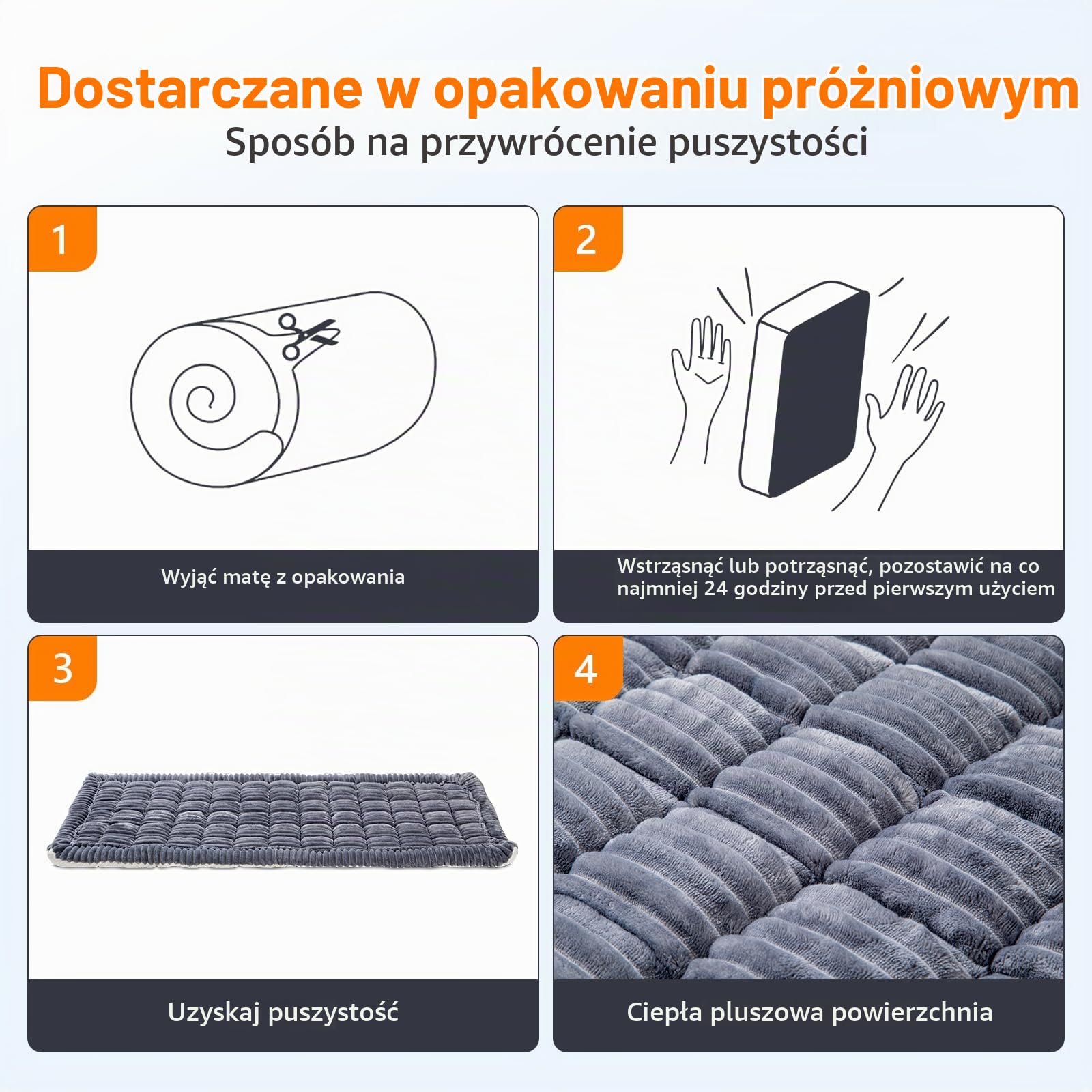 Dostarczane w opakowaniu próżniowym
Sposób na przywrócenie puszystości

1

Wyjąć matę z opakowania

2

Wstrząsnąć lub potrząsnąć, pozostawić na co najmniej 24 godziny przed pierwszym użyciem

3

Uzyskaj puszystość

4

Ciepła pluszowa powierzchnia