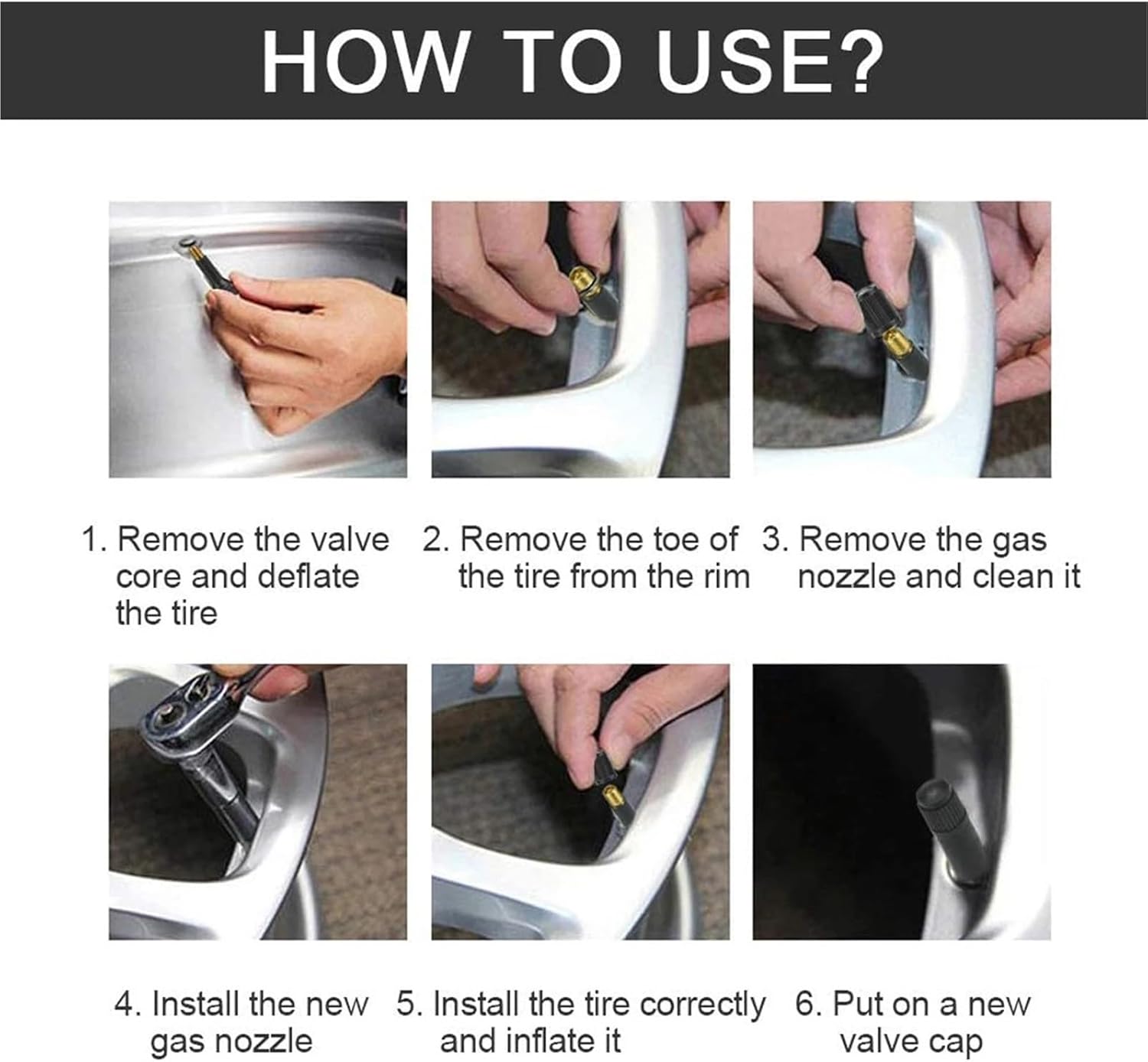 HOW TO USE?

1. Remove the valve core and deflate the tire

2. Remove the toe of the tire from the rim

3. Remove the gas nozzle and clean it

4. Install the new gas nozzle

5. Install the tire correctly and inflate it

6. Put on a new valve cap