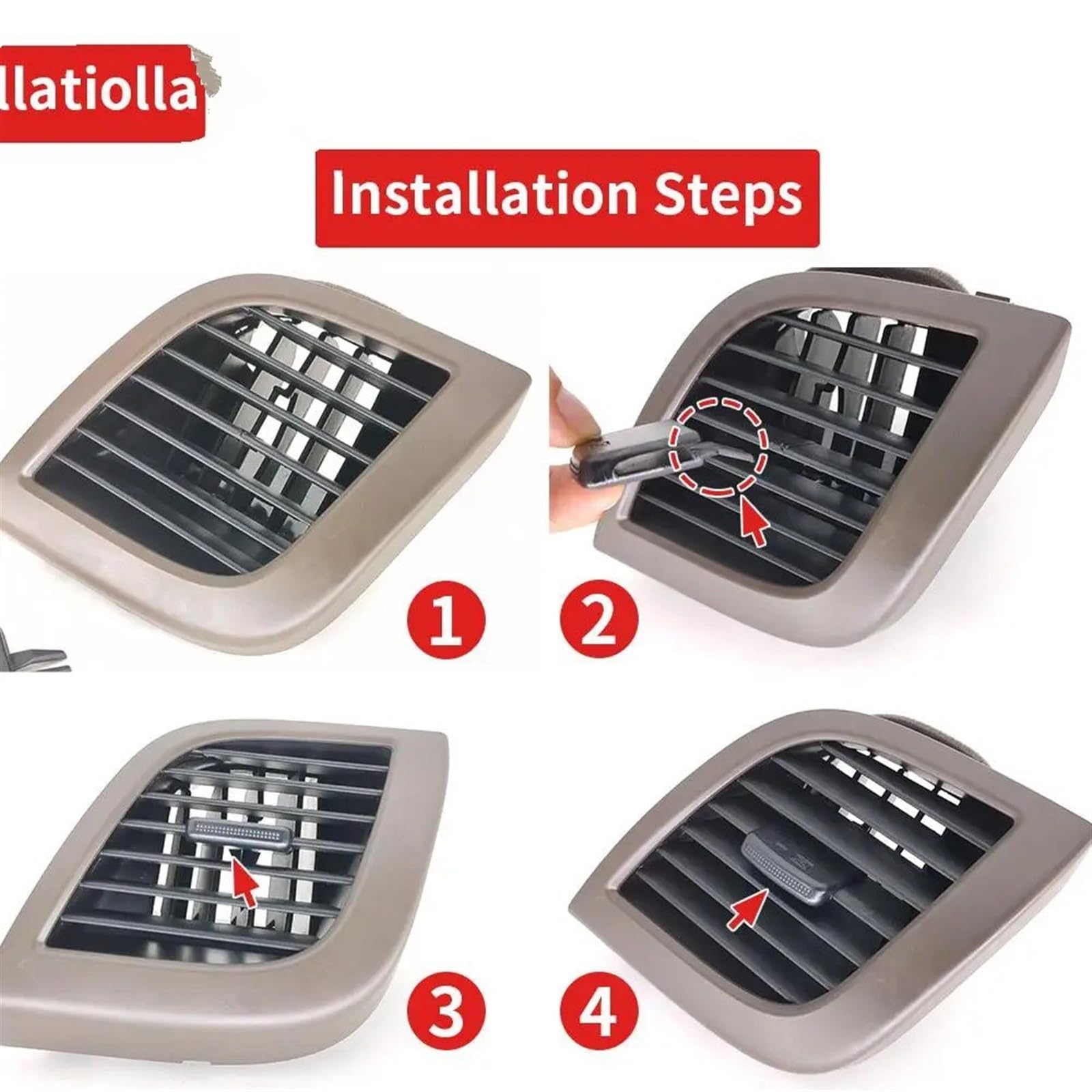 llatiolla

Installation Steps

1

2

3

4