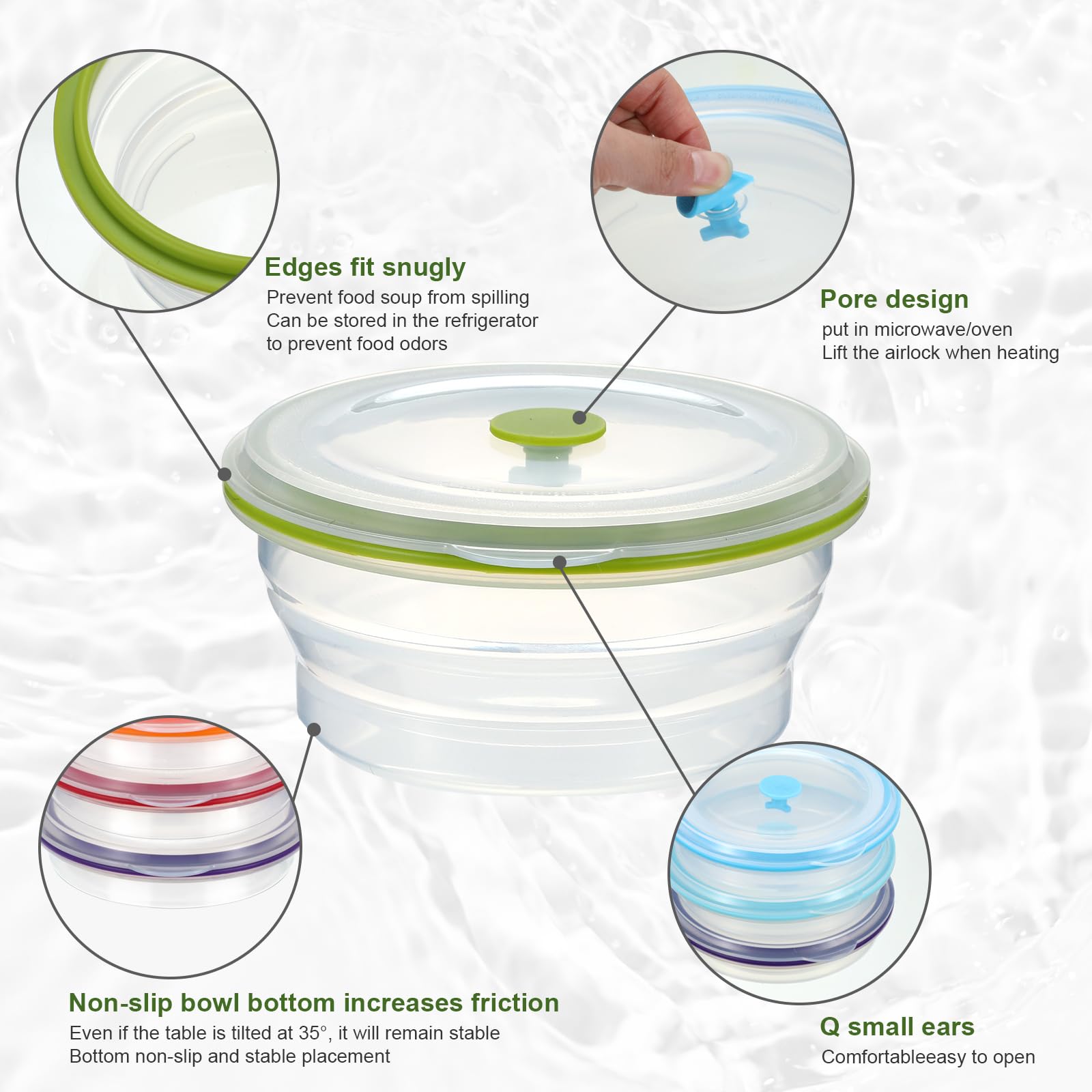 Edges fit snugly
Prevent food soup from spilling
Can be stored in the refrigerator
to prevent food odors

Pore design
put in microwave/oven
Lift the airlock when heating

Non-slip bowl bottom increases friction
Even if the table is tilted at 35°, it will remain stable
Bottom non-slip and stable placement

Q small ears
Comfortableeasy to open