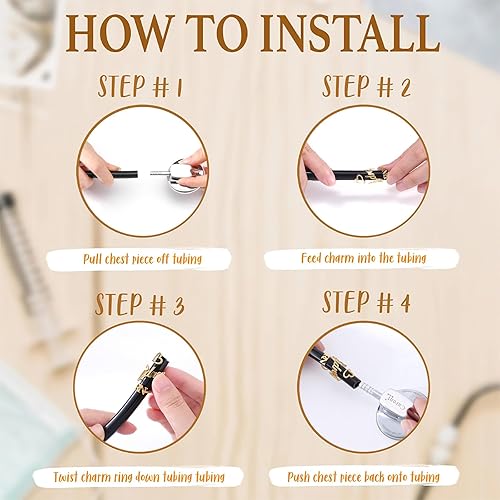 HOW TO INSTALL

STEP # 1

Pull chest piece off tubing

STEP # 2

Feed charm into the tubing

STEP # 3

Twist charm ring down tubing tubing

STEP # 4

Push chest piece back onto tubing