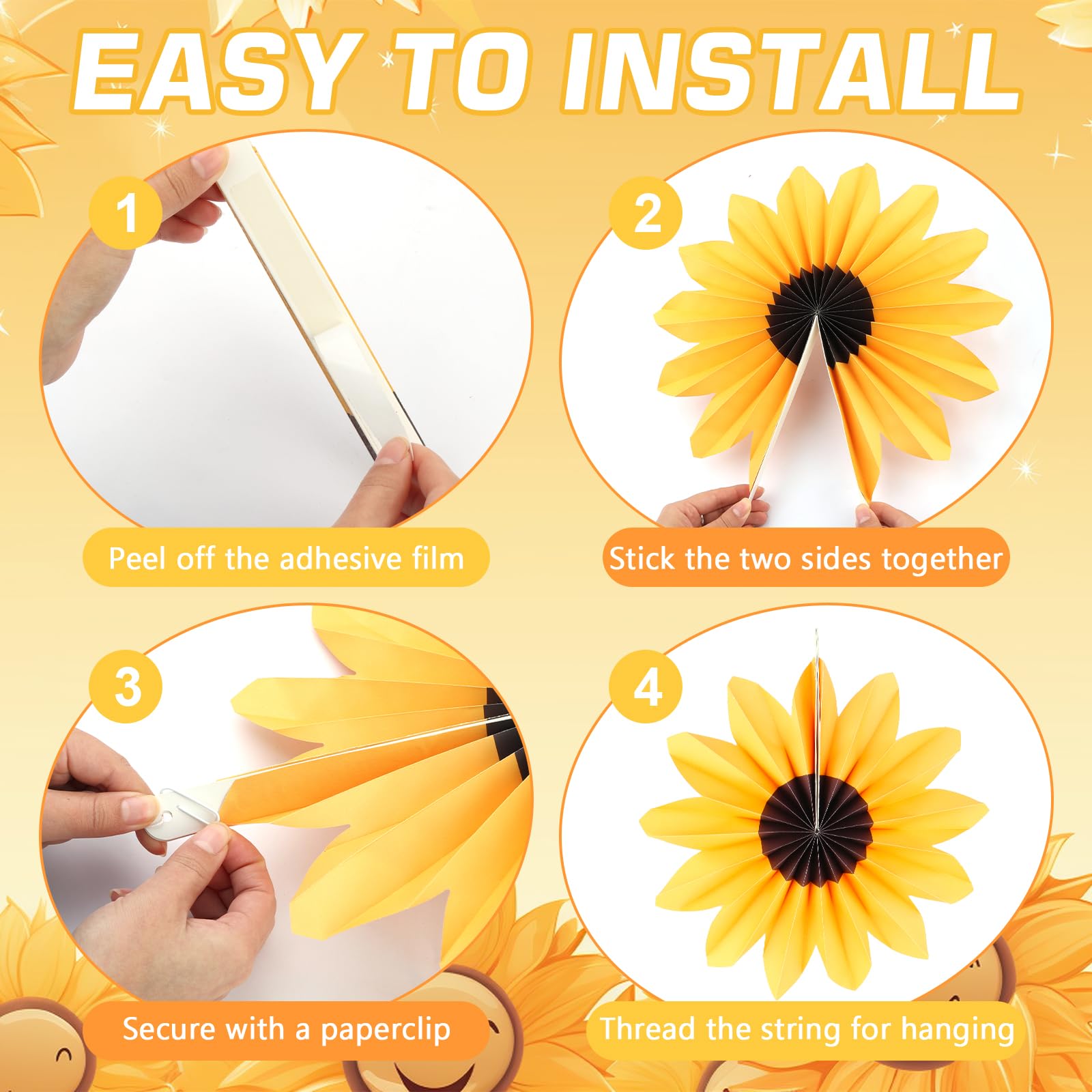 EASY TO INSTALL

1

Peel off the adhesive film

2

Stick the two sides together

3

Secure with a paperclip

4

Thread the string for hanging