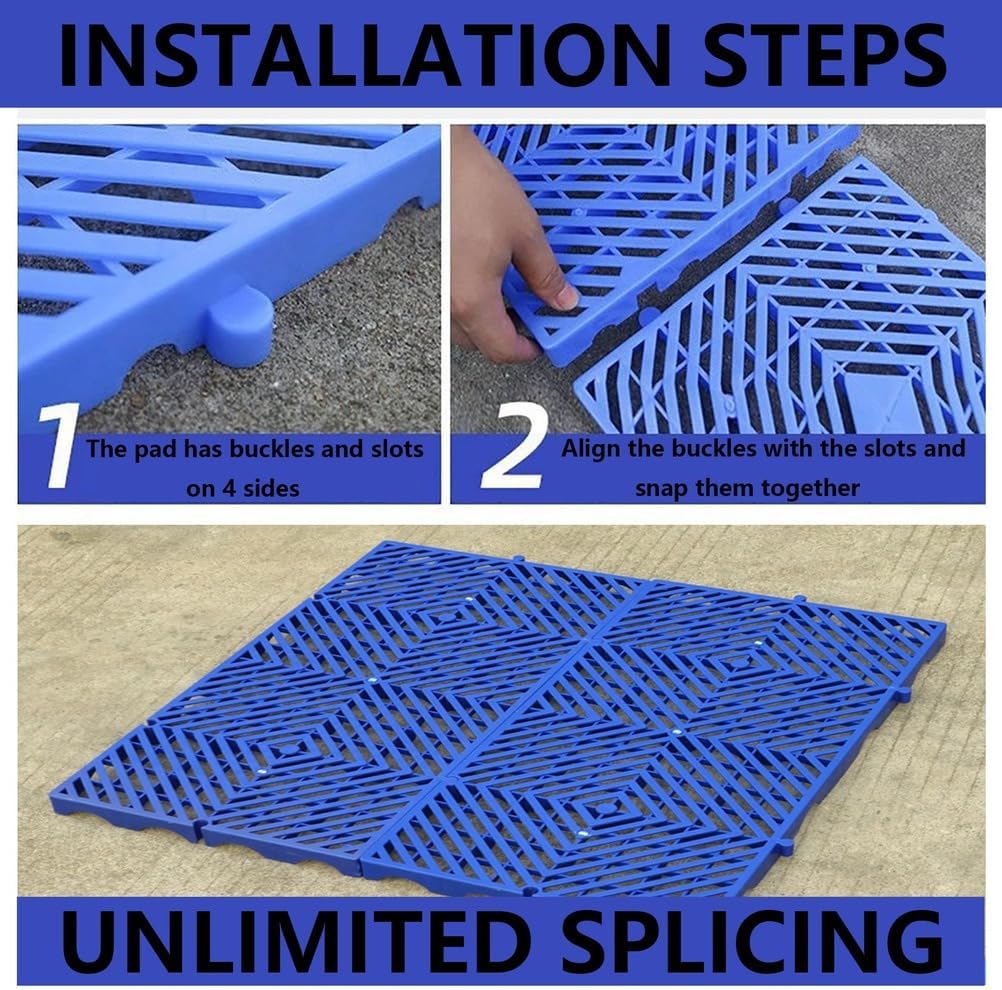 INSTALLATION STEPS

1 The pad has buckles and slots on 4 sides

2 Align the buckles with the slots and snap them together

UNLIMITED SPLICING