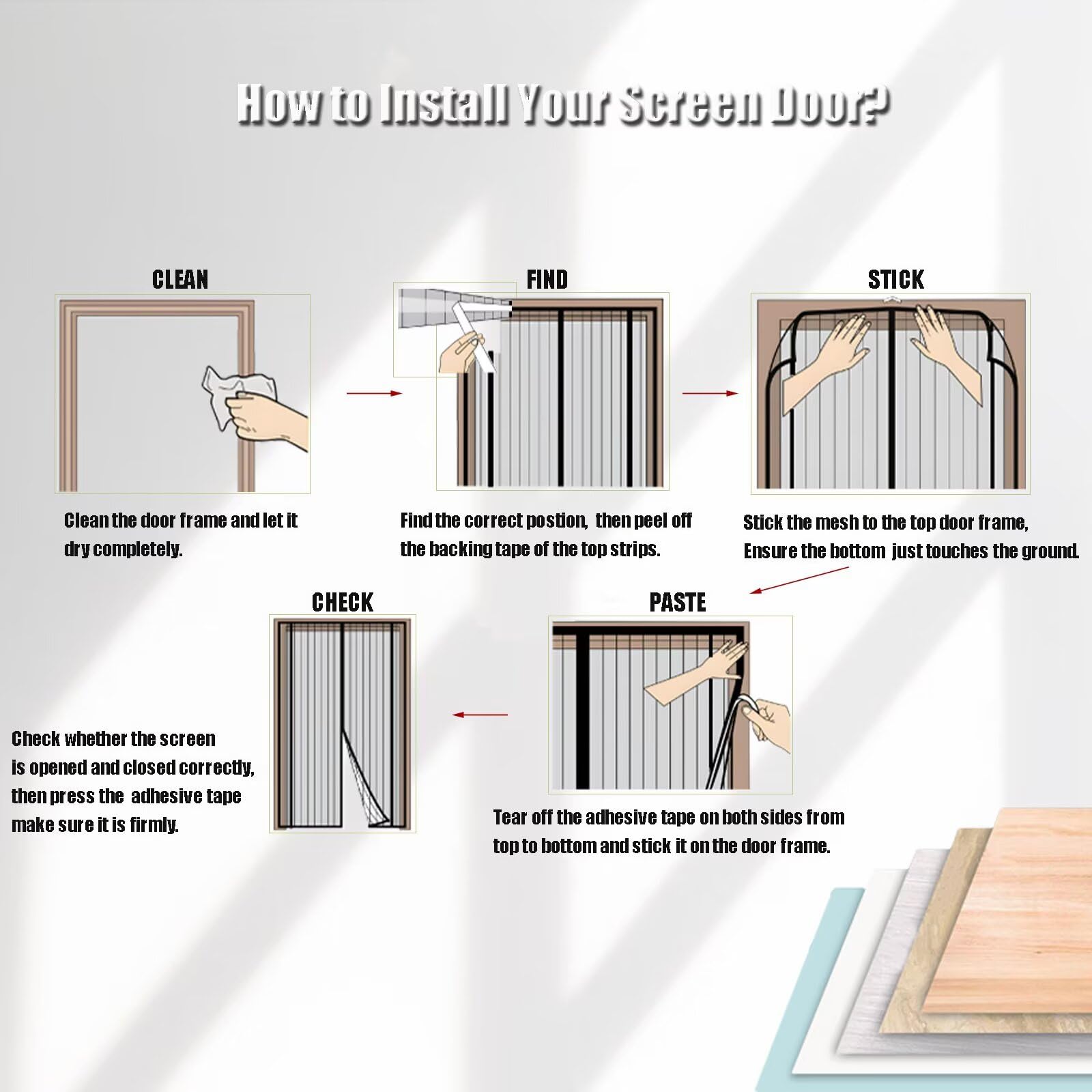 How to Install Your Screen Door?

CLEAN

Clean the door frame and let it dry completely.

FIND

Find the correct postion, then peel off the backing tape of the top strips.

STICK

Stick the mesh to the top door frame, Ensure the bottom just touches the ground.

PASTE

Tear off the adhesive tape on both sides from top to bottom and stick it on the door frame.

CHECK

Check whether the screen is opened and closed correctly, then press the adhesive tape make sure it is firmly.