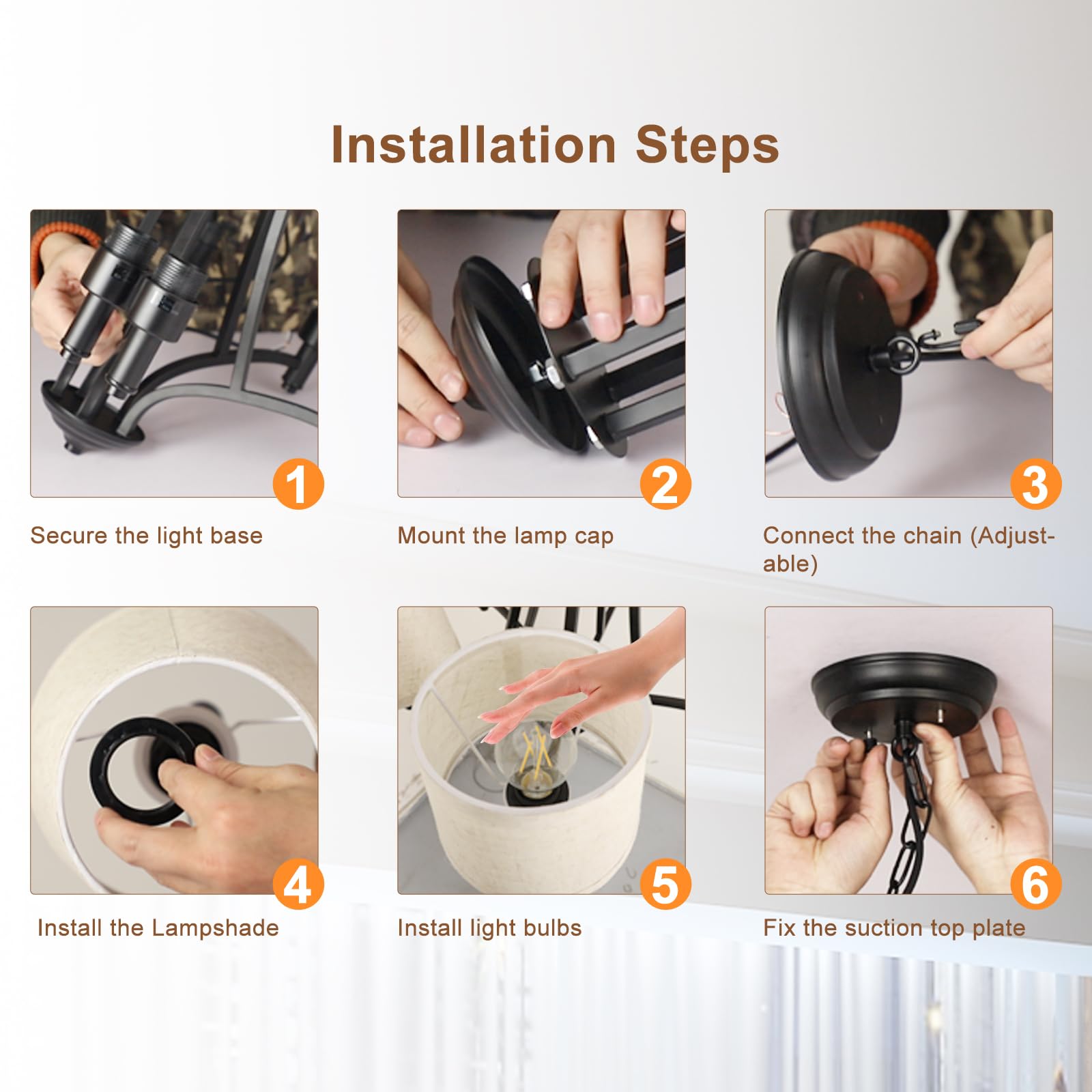 Installation Steps

1

Secure the light base

2

Mount the lamp cap

3

Connect the chain (Adjustable)

4

Install the Lampshade

5

Install light bulbs

6

Fix the suction top plate