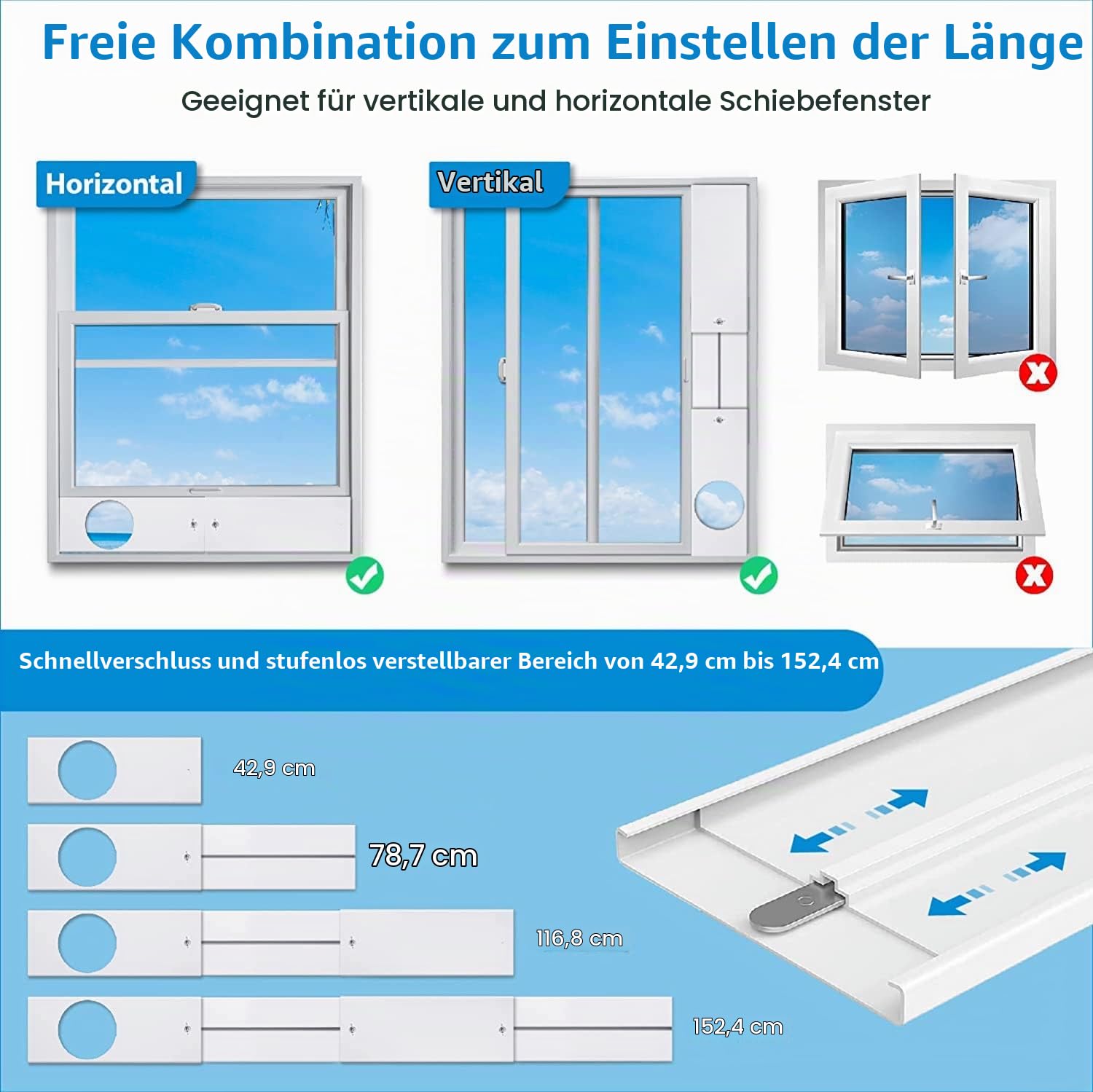 Freie Kombination zum Einstellen der Länge

Geeignet für vertikale und horizontale Schiebefenster

Horizontal

Vertikal

Schnellverschluss und stufenlos verstellbarer Bereich von 42,9 cm bis 152,4 cm

42,9 cm

78,7 cm

116,8 cm

152,4 cm