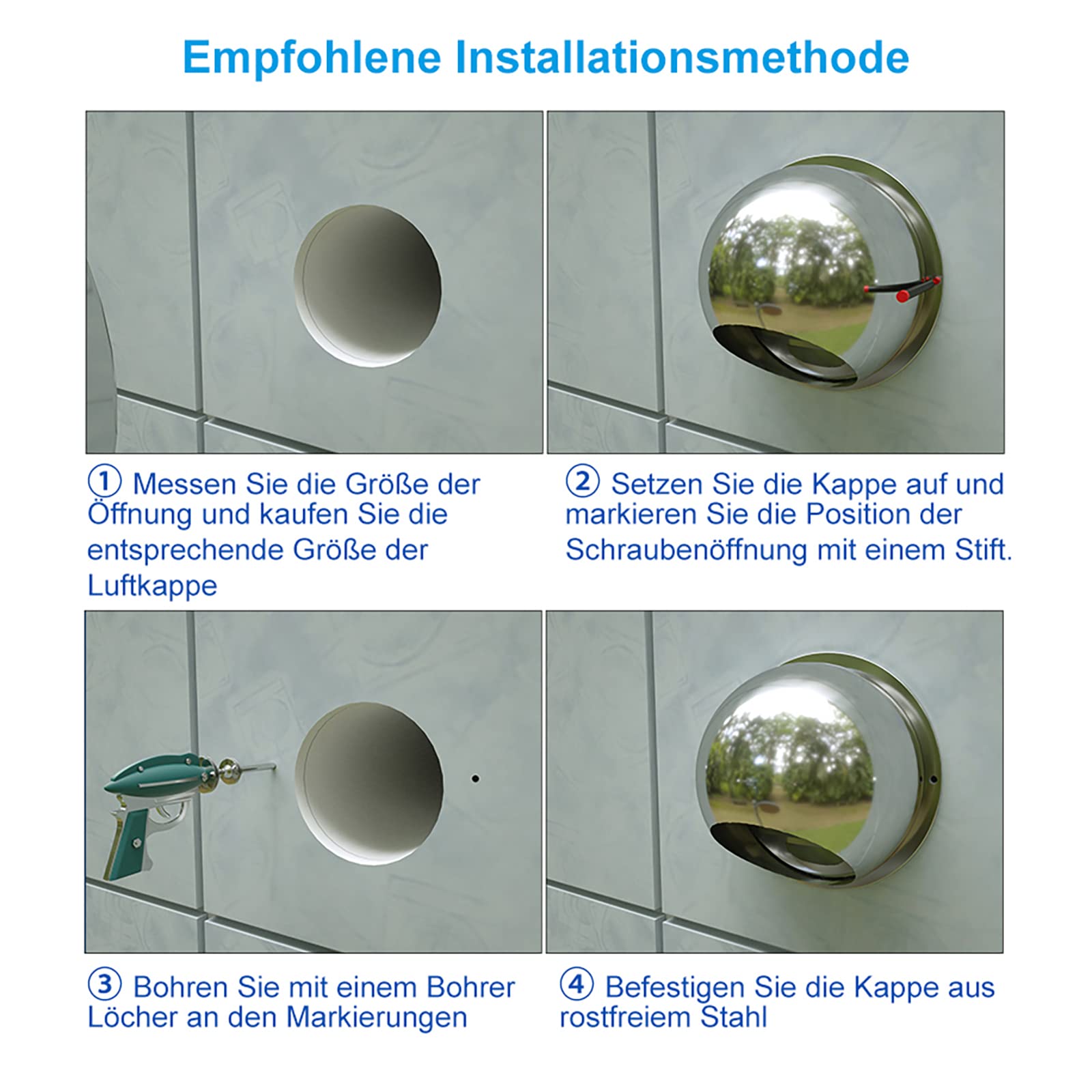 Empfohlene Installationsmethode

① Messen Sie die Größe der Öffnung und kaufen Sie die entsprechende Größe der Luftkappe

② Setzen Sie die Kappe auf und markieren Sie die Position der Schraubenöffnung mit einem Stift.

③ Bohren Sie mit einem Bohrer Löcher an den Markierungen

④ Befestigen Sie die Kappe aus rostfreiem Stahl