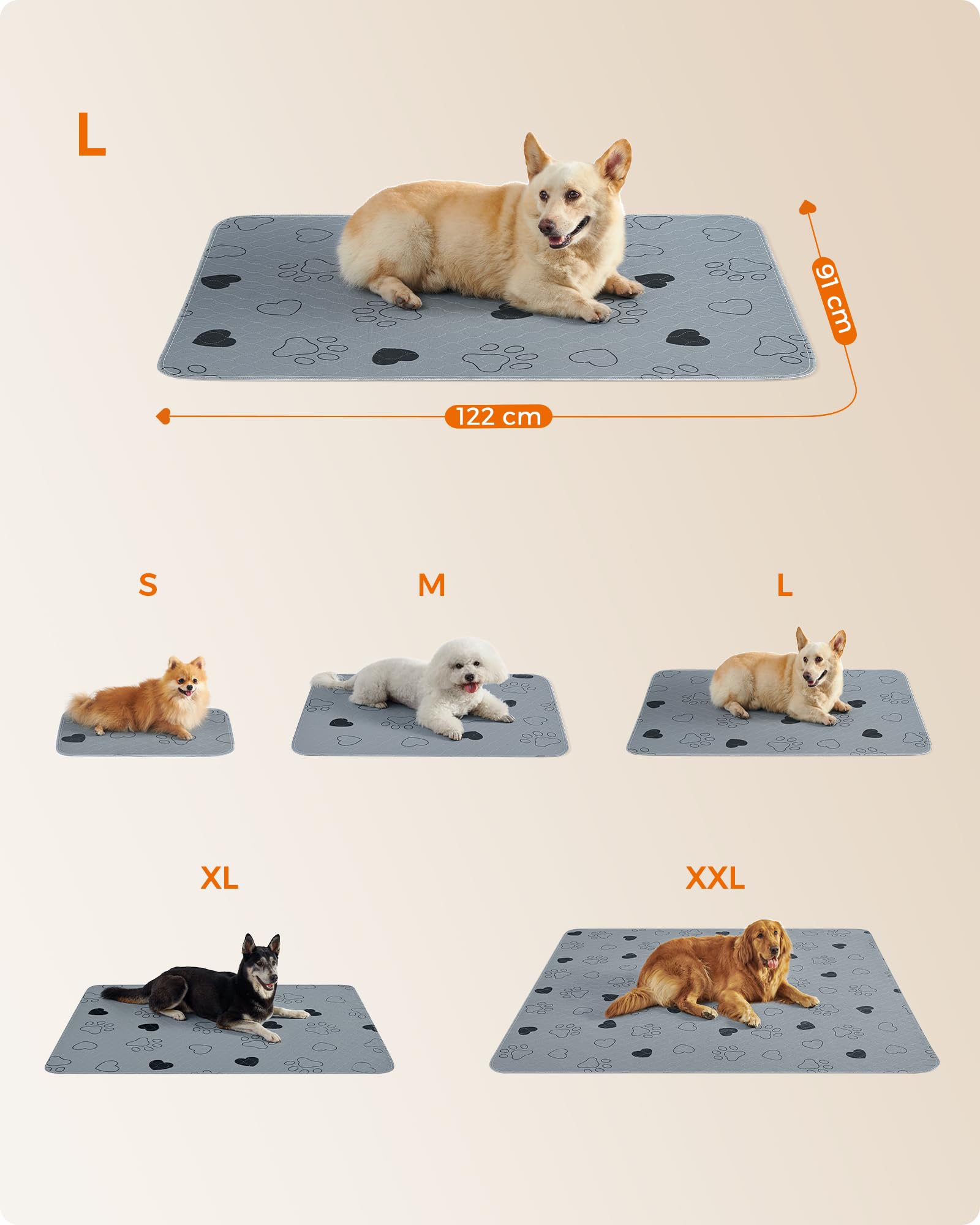 L

91 cm

122 cm

S

M

L

XL

XXL