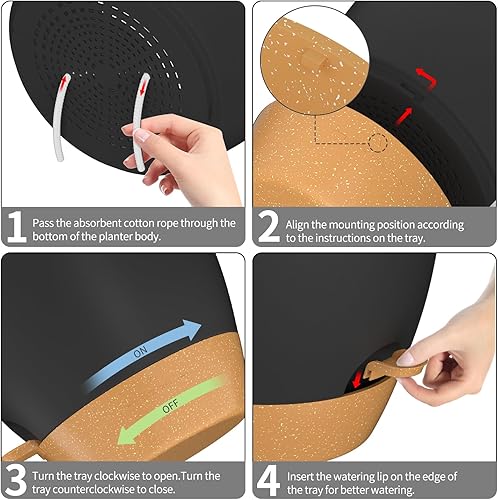 1 Pass the absorbent cotton rope through the bottom of the planter body.

2 Align the mounting position according to the instructions on the tray.

ON

OFF

3 Turn the tray clockwise to open.Turn the tray counterclockwise to close.

4 Insert the watering lip on the edge of the tray for better watering.