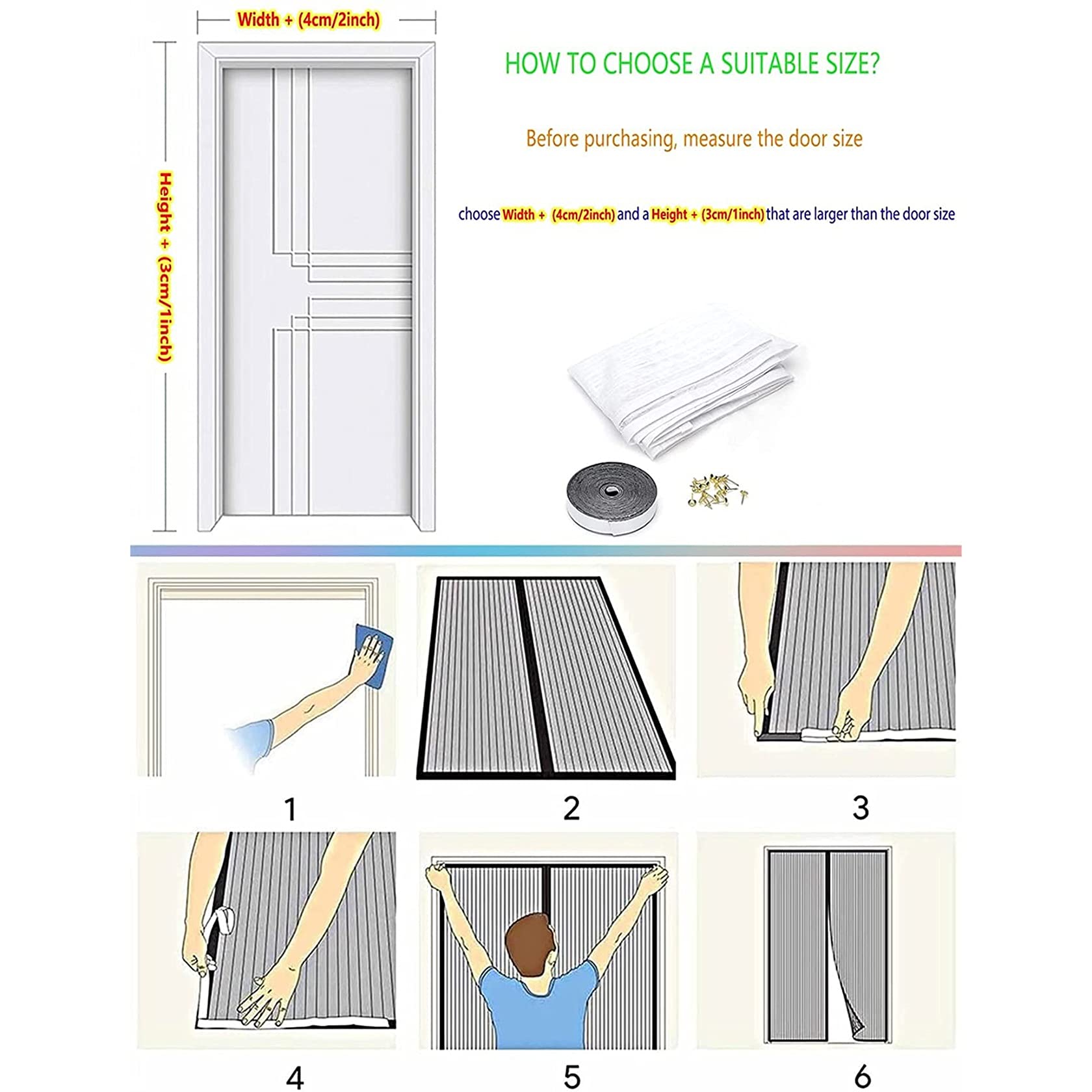 Width + (4cm/2inch)

Height + (3cm/1inch)

HOW TO CHOOSE A SUITABLE SIZE?

Before purchasing, measure the door size

choose Width + (4cm/2inch) and a Height + (3cm/1inch) that are larger than the door size

1

2

3

4

5

6