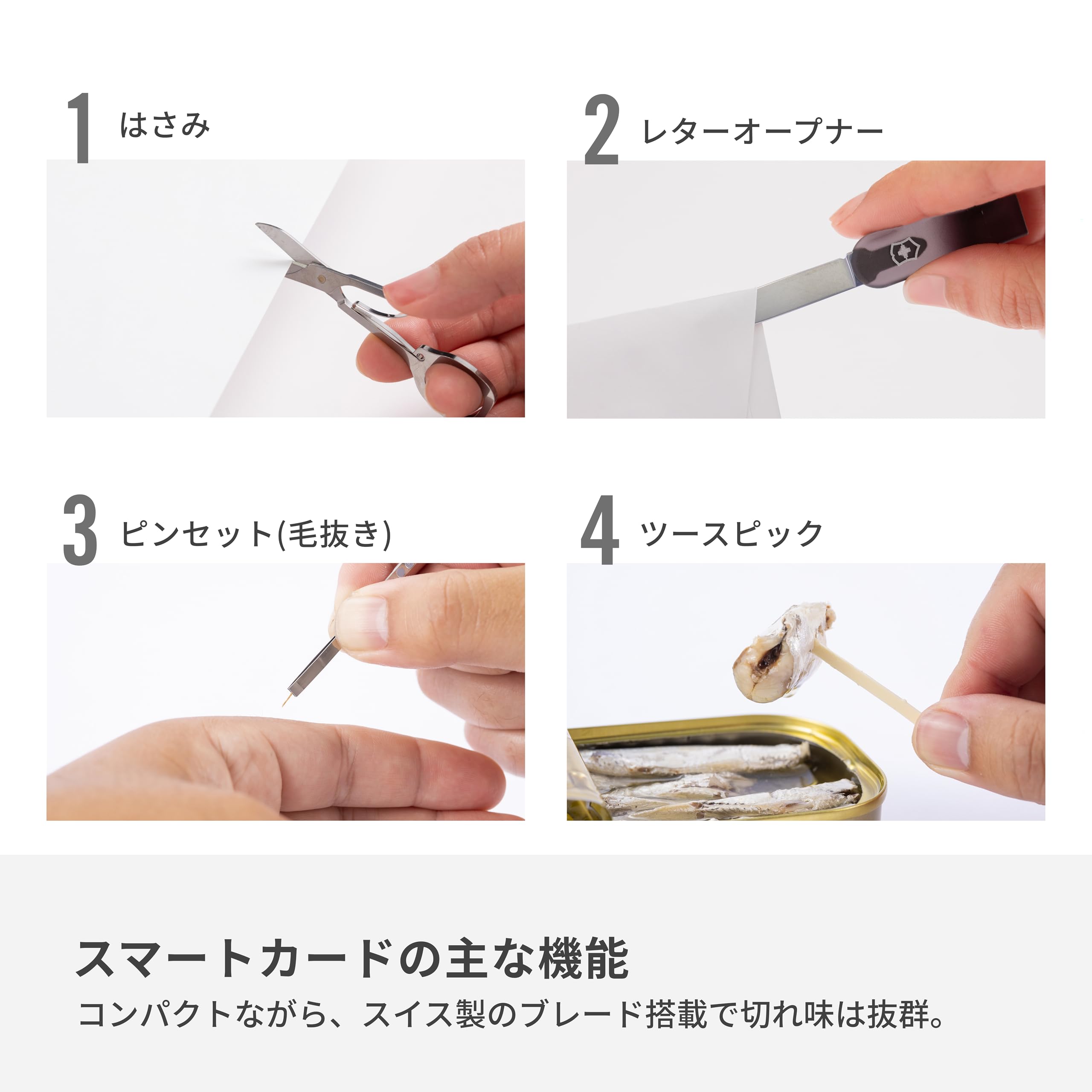 1 はさみ

2 レターオープナー

3 ピンセット(毛抜き)

4 ツースピック

スマートカードの主な機能

コンパクトながら、スイス製のブレード搭載で切れ味は抜群。