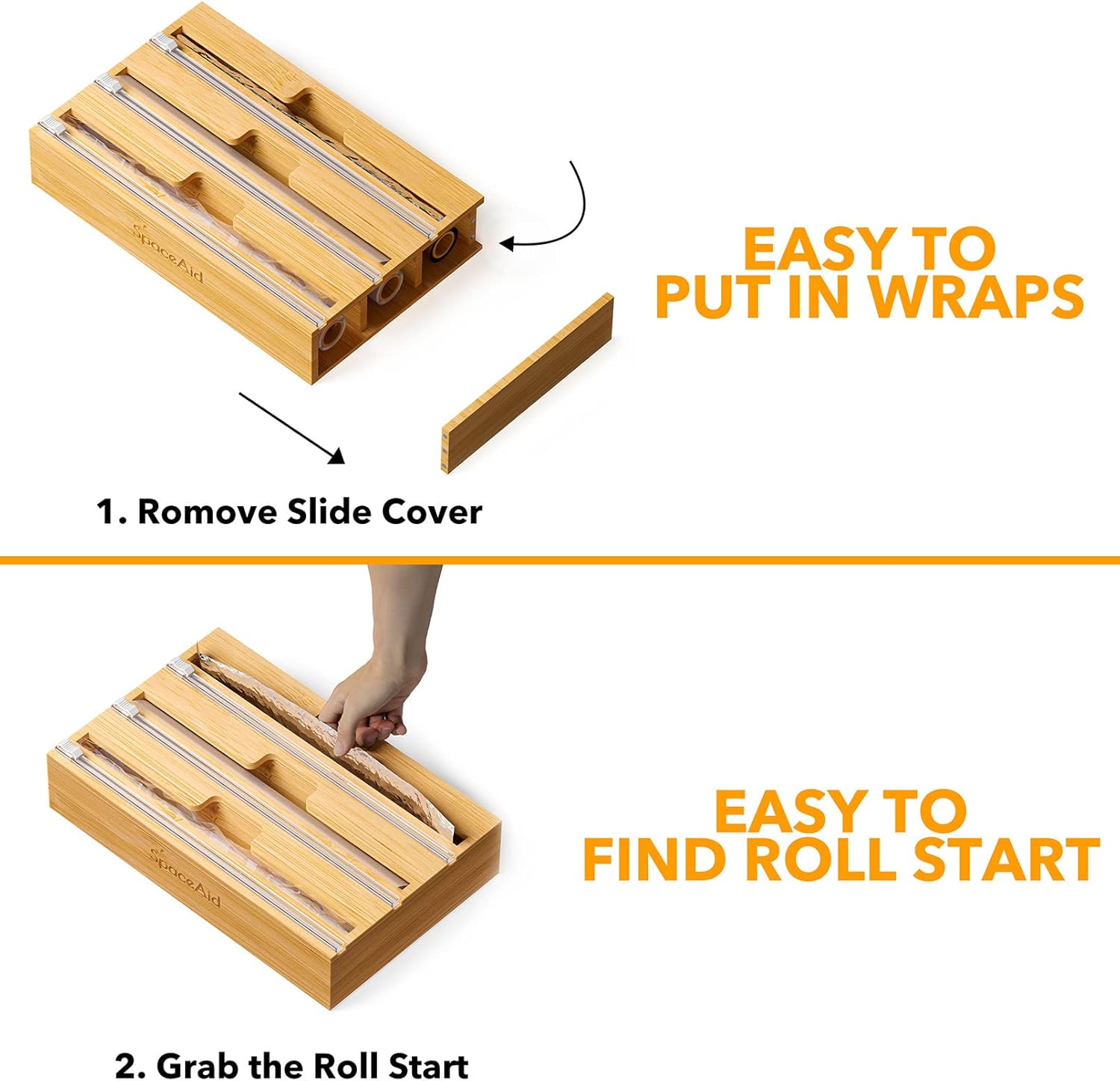 SpaceAid

EASY TO PUT IN WRAPS

1. Romove Slide Cover

SpaceAid

EASY TO FIND ROLL START

2. Grab the Roll Start