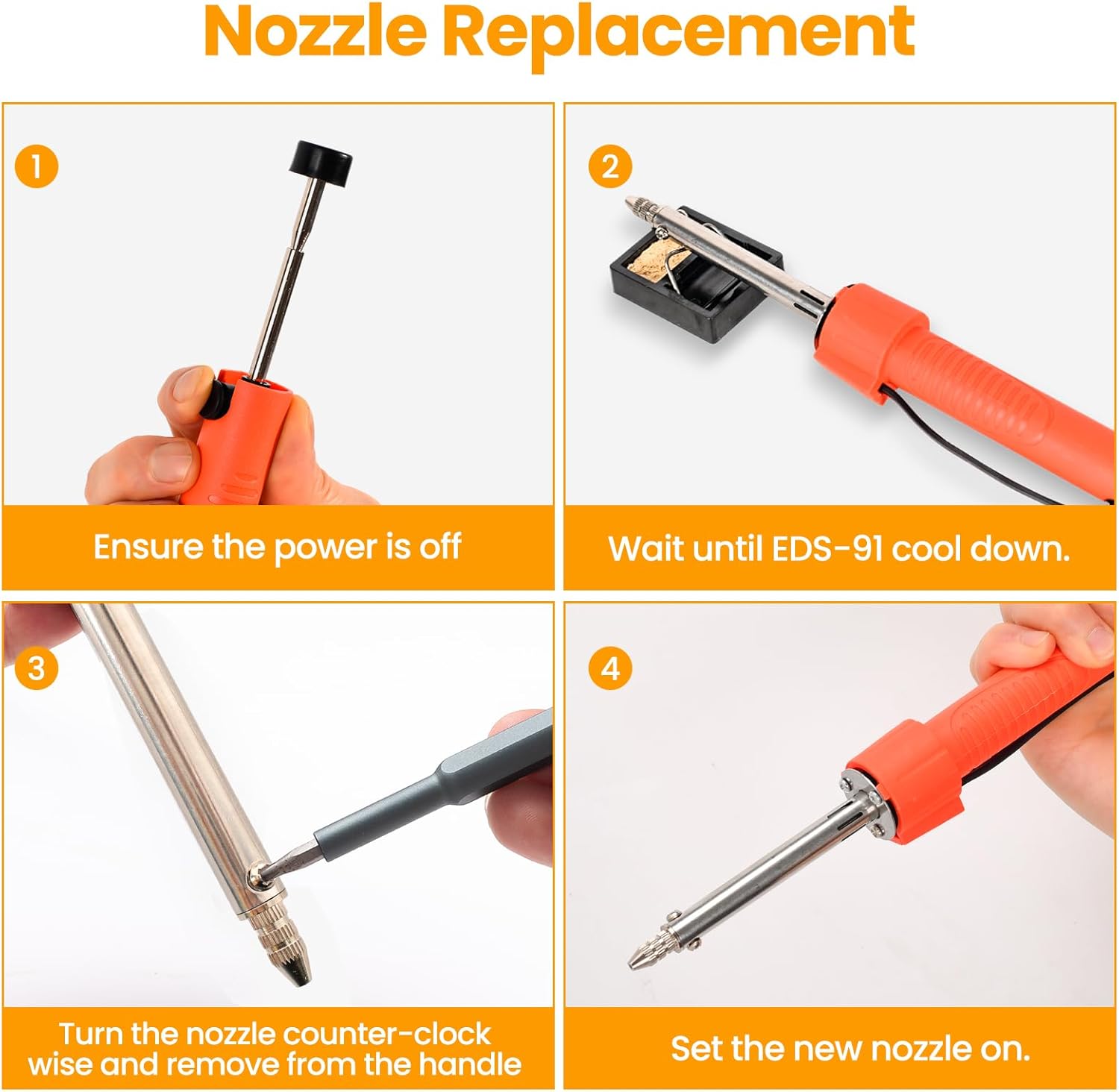 Nozzle Replacement

1

Ensure the power is off

2

Wait until EDS-91 cool down.

3

Turn the nozzle counter-clock wise and remove from the handle

4

Set the new nozzle on.