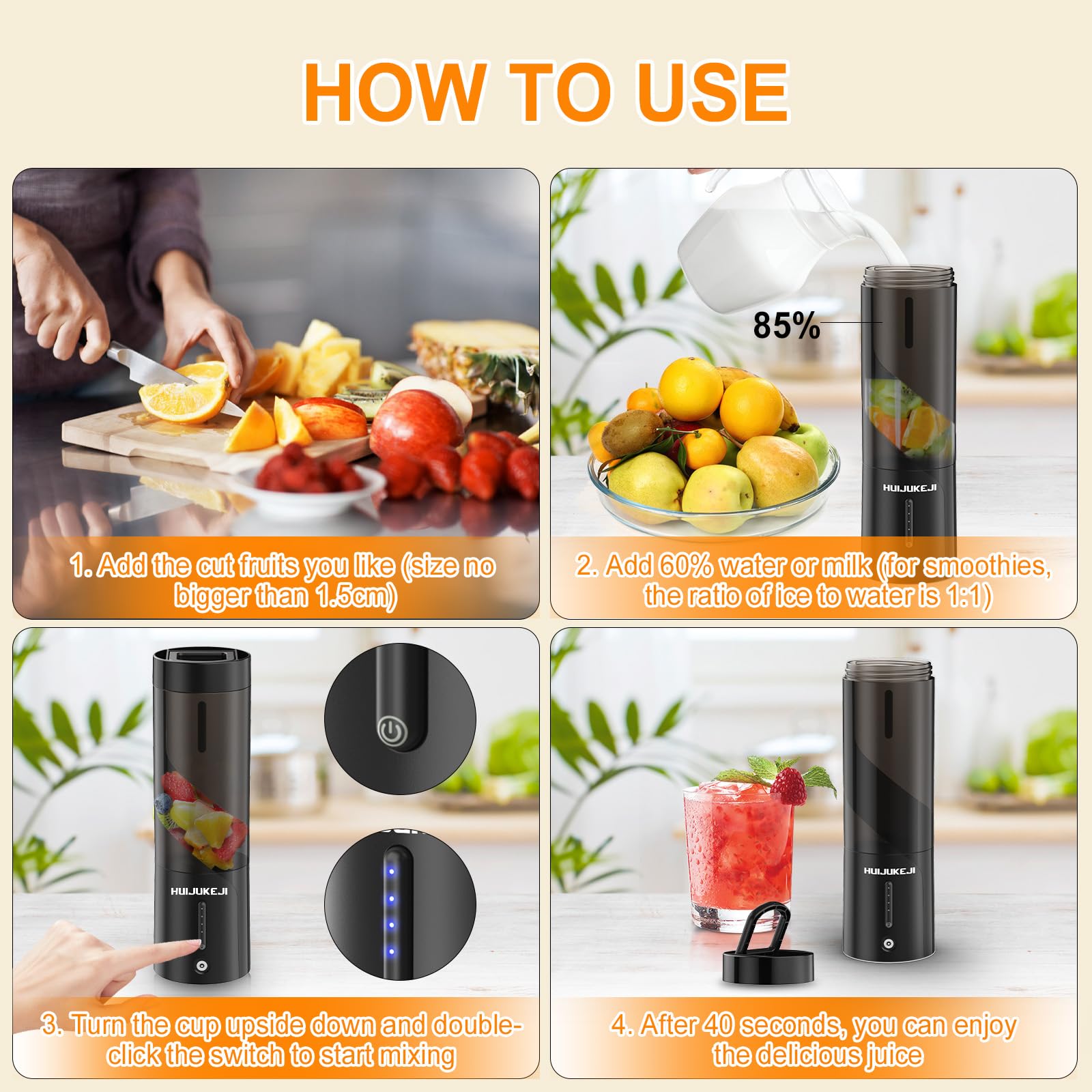 HOW TO USE

1. Add the cut fruits you like (size no bigger than 1.5cm)

85%

HUIJUKEJI

2. Add 60% water or milk (for smoothies, the ratio of ice to water is 1:1)

HUIJUKEJI

3. Turn the cup upside down and double-click the switch to start mixing

HUIJUKEJI

4. After 40 seconds, you can enjoy the delicious juice