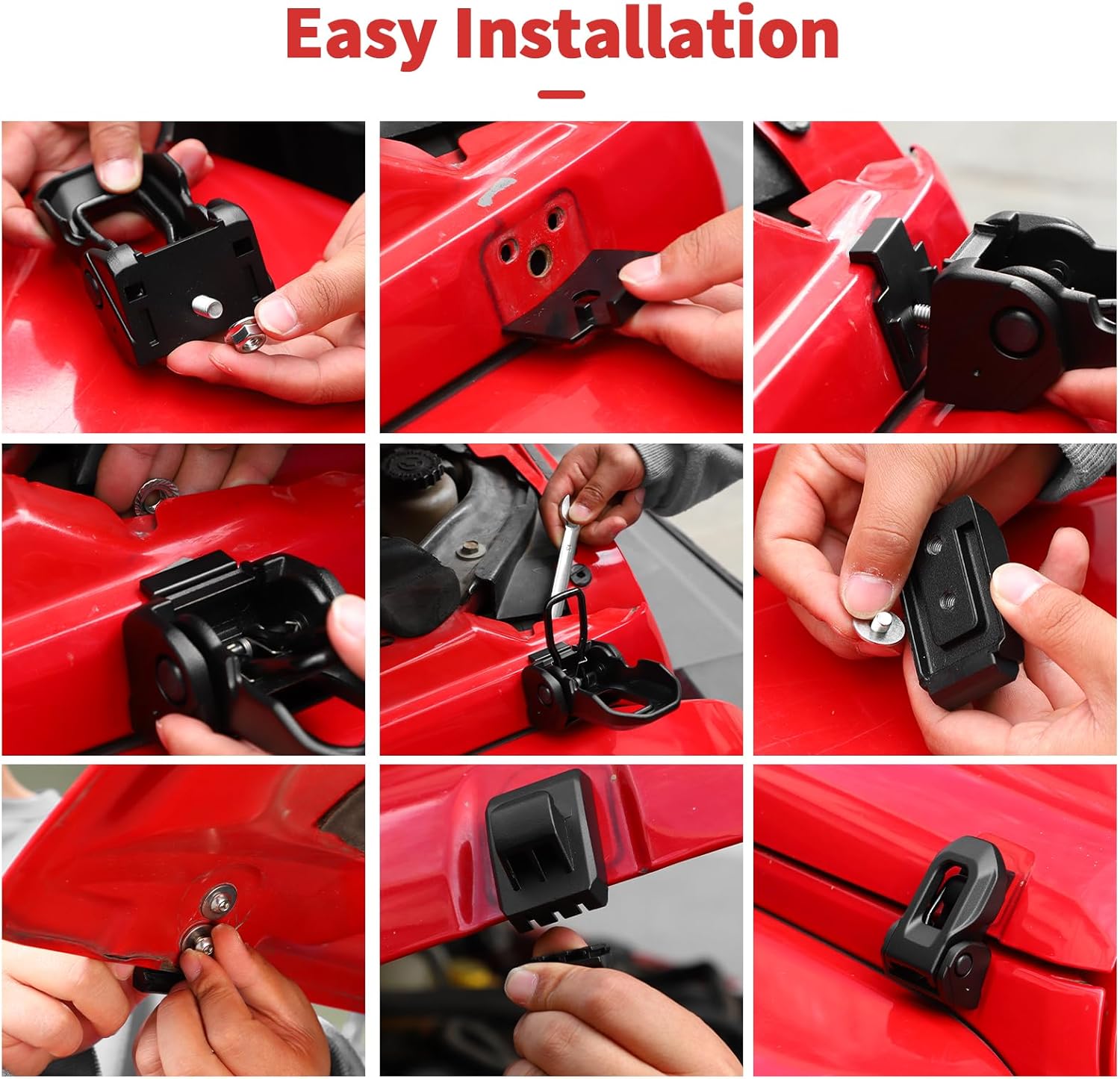 Easy Installation