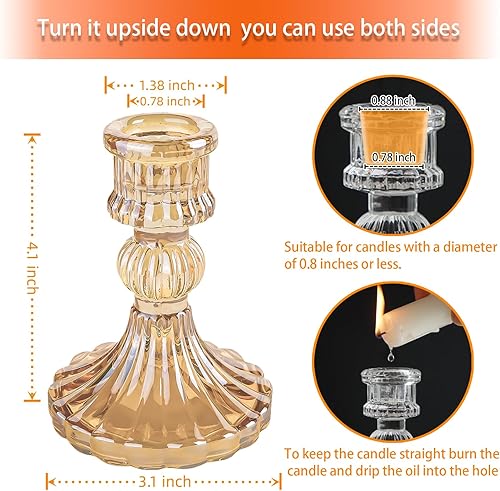 Turn it upside down you can use both sides

1.38 inch
0.78 inch

4.1 inch

3.1 inch

0.88 inch
0.78 inch

Suitable for candles with a diameter of 0.8 inches or less.

To keep the candle straight burn the candle and drip the oil into the hole