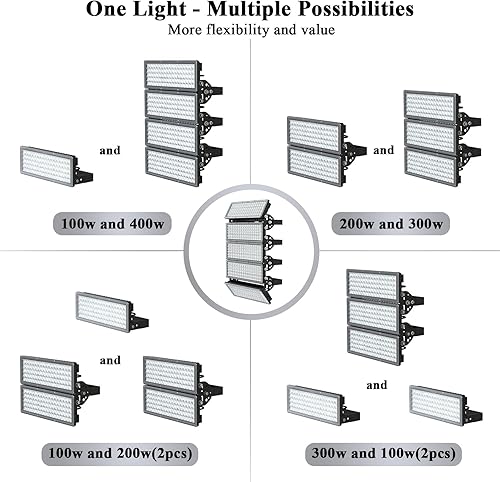 One Light - Multiple Possibilities
More flexibility and value

and

100w and 400w

and

200w and 300w

and

100w and 200w(2pcs)

and

300w and 100w(2pcs)