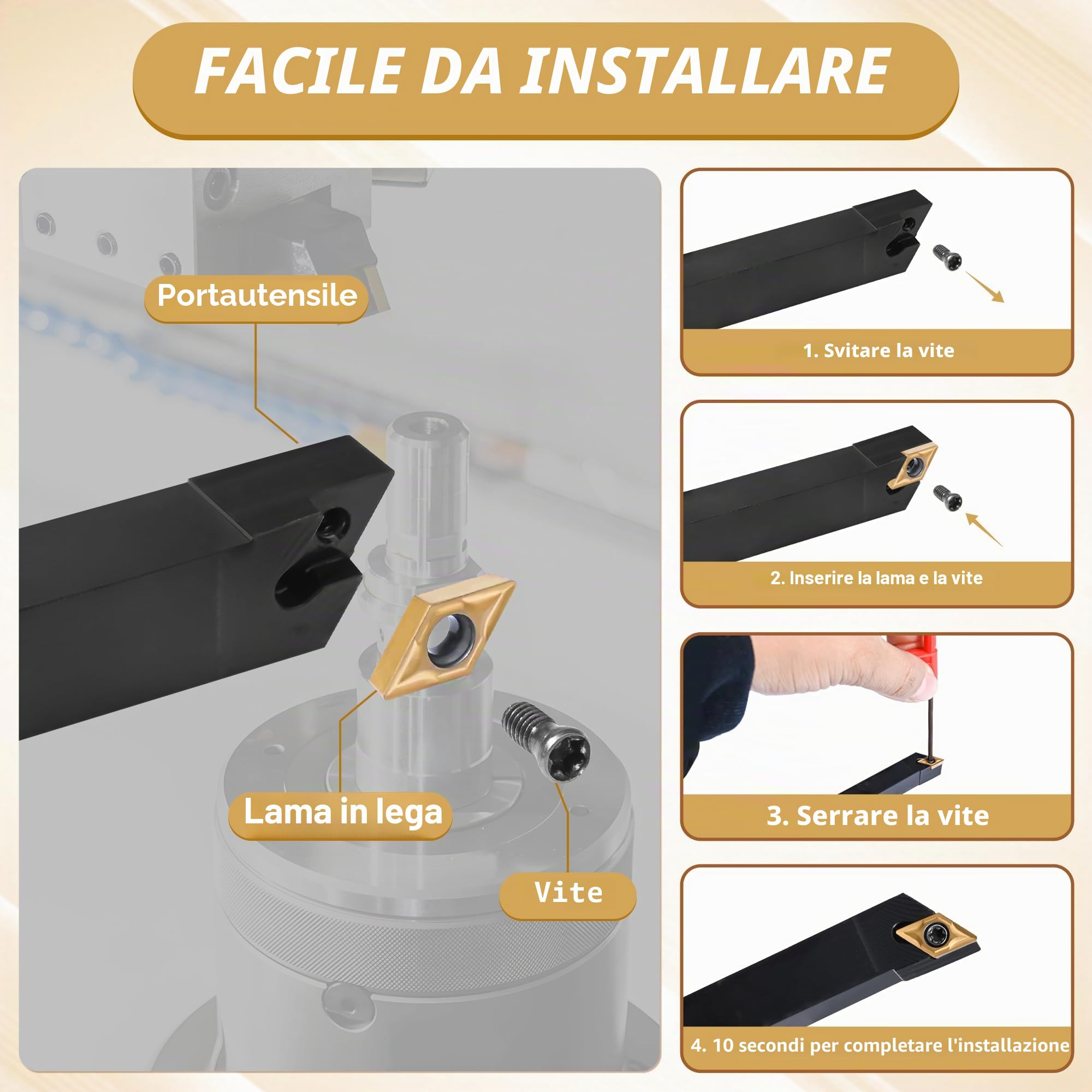 FACILE DA INSTALLARE

Portautensile

Lama in lega

Vite

1. Svitare la vite

2. Inserire la lama e la vite

3. Serrare la vite

4. 10 secondi per completare l'installazione