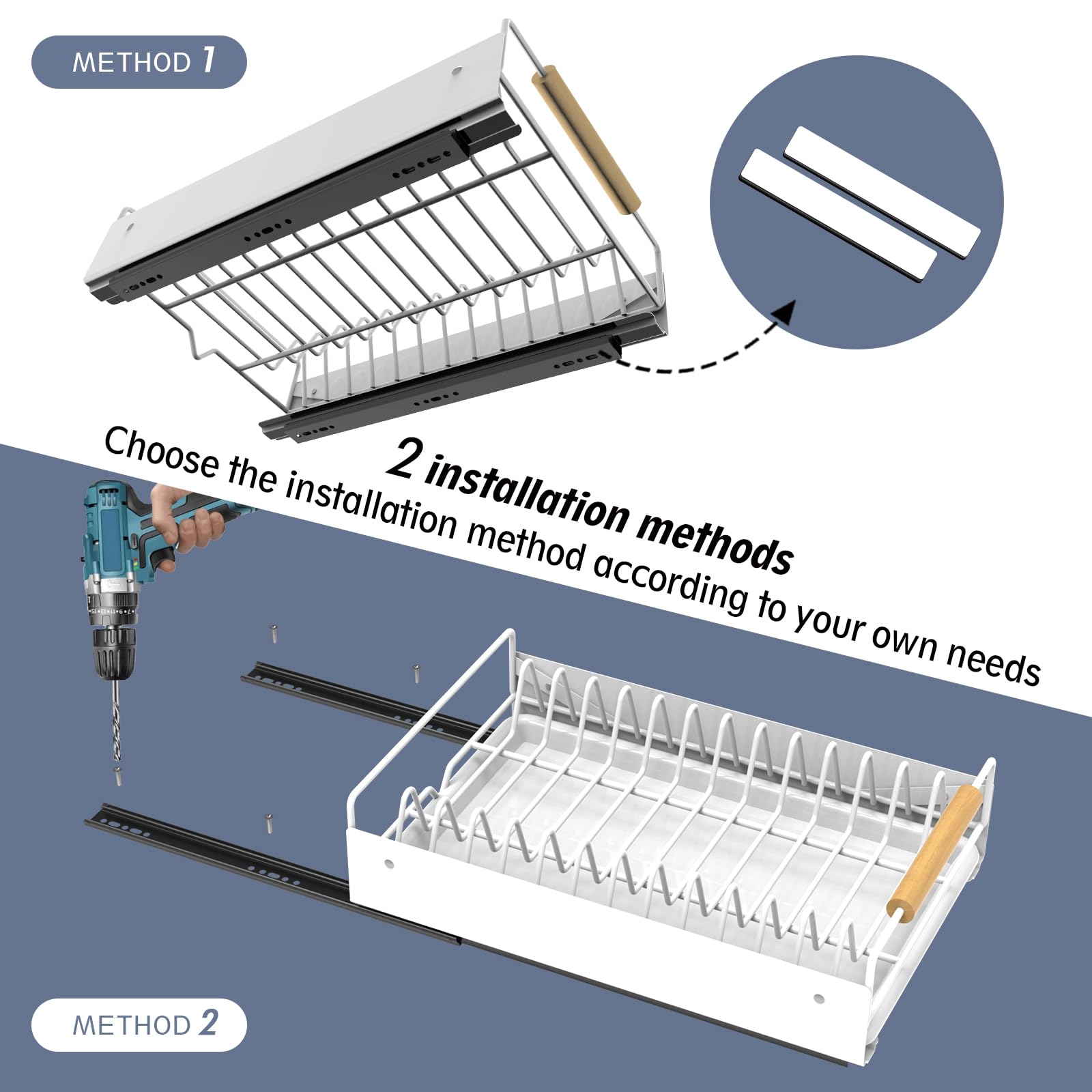 METHOD 1

2 installation methods

Choose the installation method according to your own needs

METHOD 2