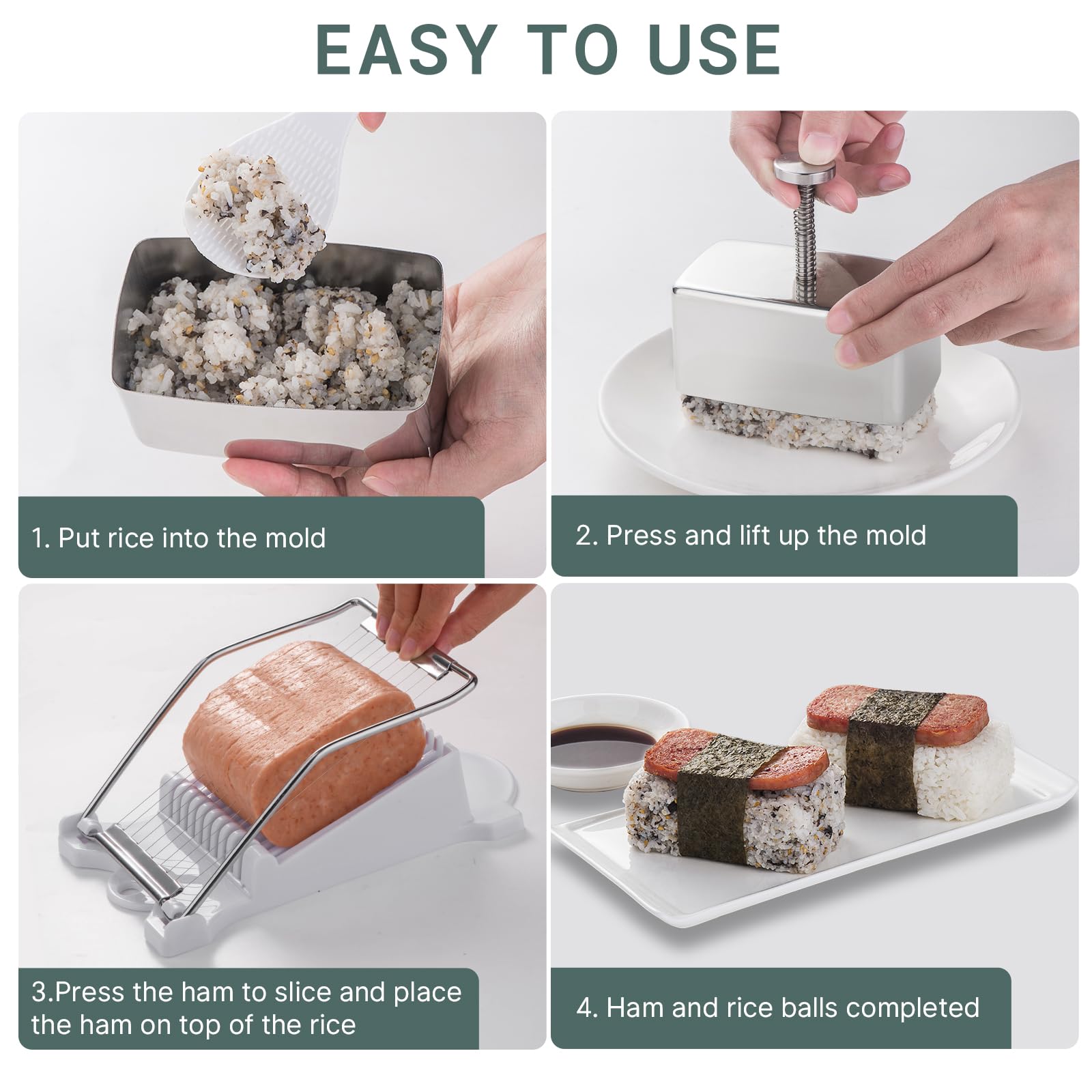 EASY TO USE

1. Put rice into the mold

2. Press and lift up the mold

3.Press the ham to slice and place the ham on top of the rice

4. Ham and rice balls completed