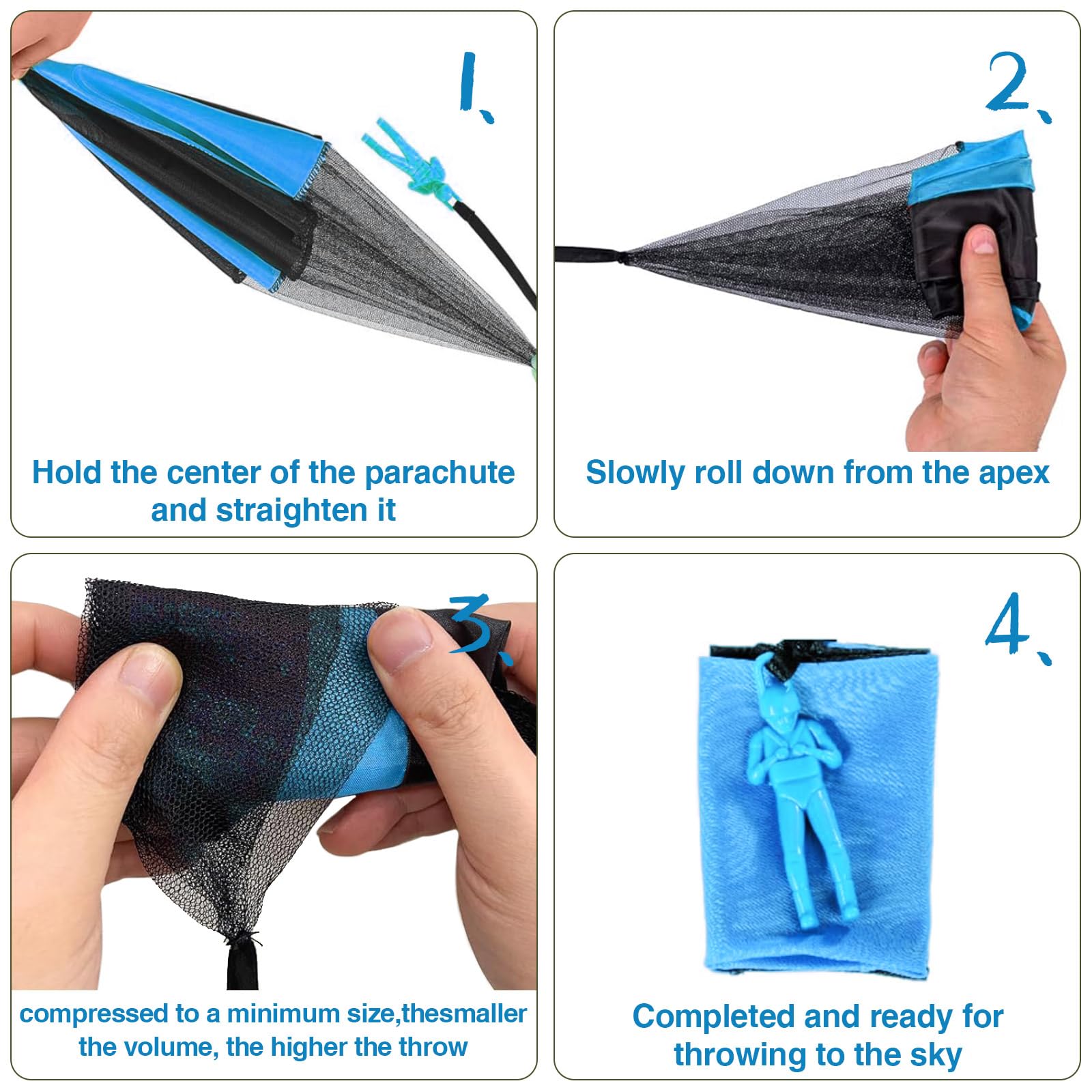 1.

Hold the center of the parachute and straighten it

2.

Slowly roll down from the apex

3.

compressed to a minimum size,thesmaller the volume, the higher the throw

4.

Completed and ready for throwing to the sky