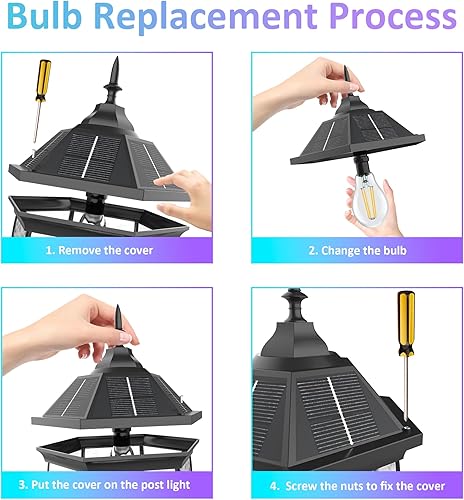 Bulb Replacement Process

1. Remove the cover

2. Change the bulb

3. Put the cover on the post light

4. Screw the nuts to fix the cover