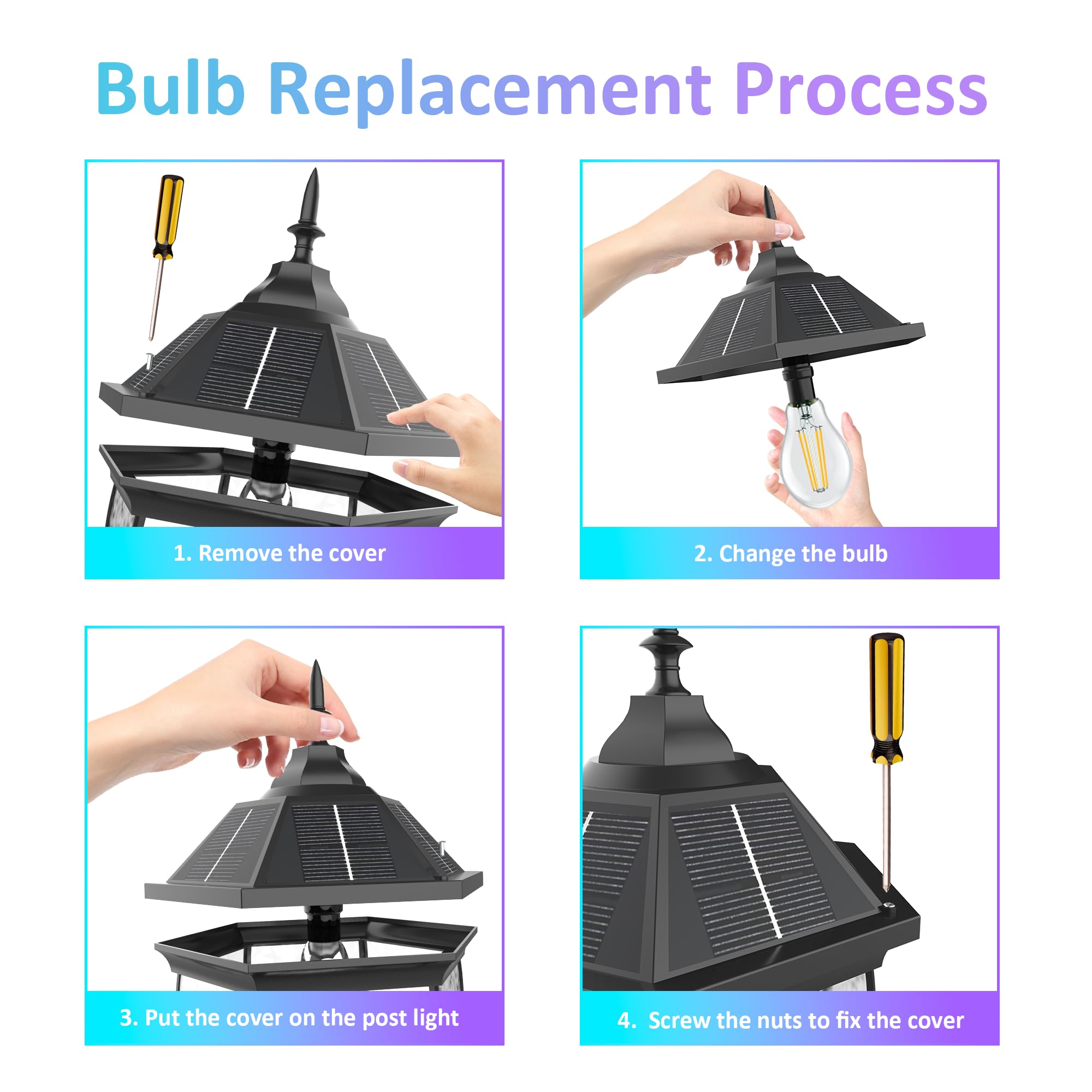 Bulb Replacement Process

1. Remove the cover

2. Change the bulb

3. Put the cover on the post light

4. Screw the nuts to fix the cover