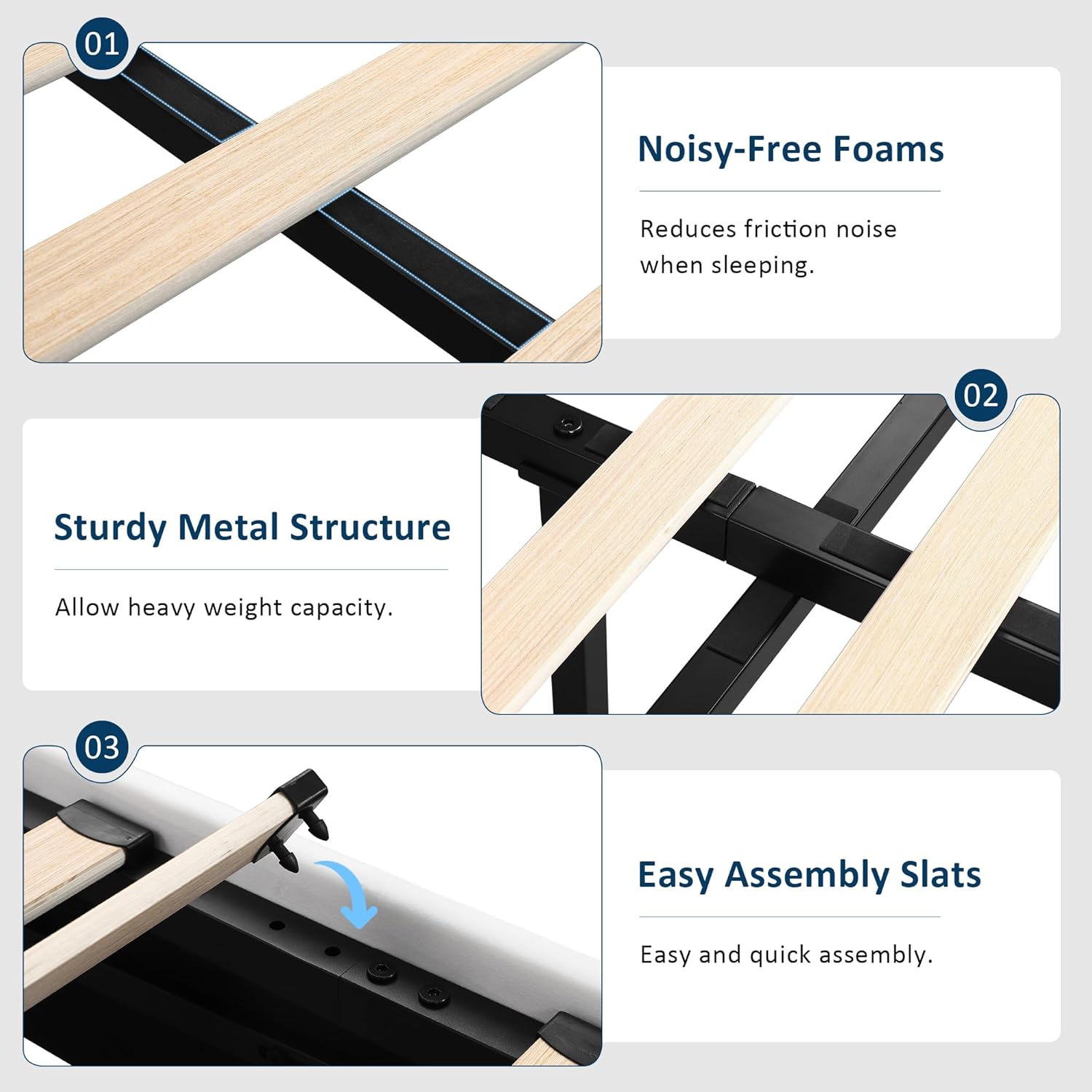 01

Noisy-Free Foams

Reduces friction noise when sleeping.

02

Sturdy Metal Structure

Allow heavy weight capacity.

03

Easy Assembly Slats

Easy and quick assembly.