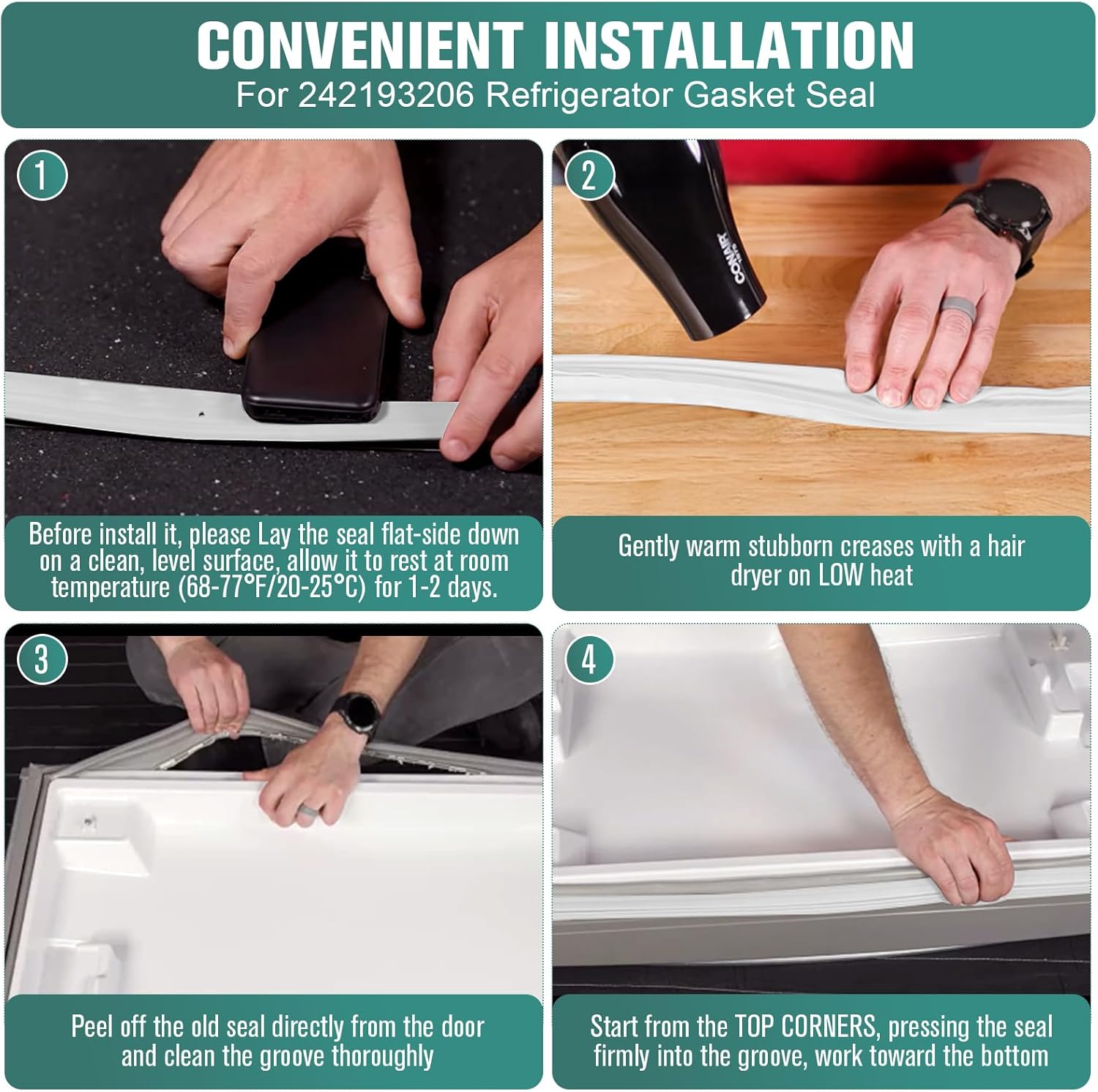 CONVENIENT INSTALLATION
For 242193206 Refrigerator Gasket Seal

1

Before install it, please Lay the seal flat-side down on a clean, level surface, allow it to rest at room temperature (68-77°F/20-25°C) for 1-2 days.

2

CONAIR

Gently warm stubborn creases with a hair dryer on LOW heat

3

Peel off the old seal directly from the door and clean the groove thoroughly

4

Start from the TOP CORNERS, pressing the seal firmly into the groove, work toward the bottom