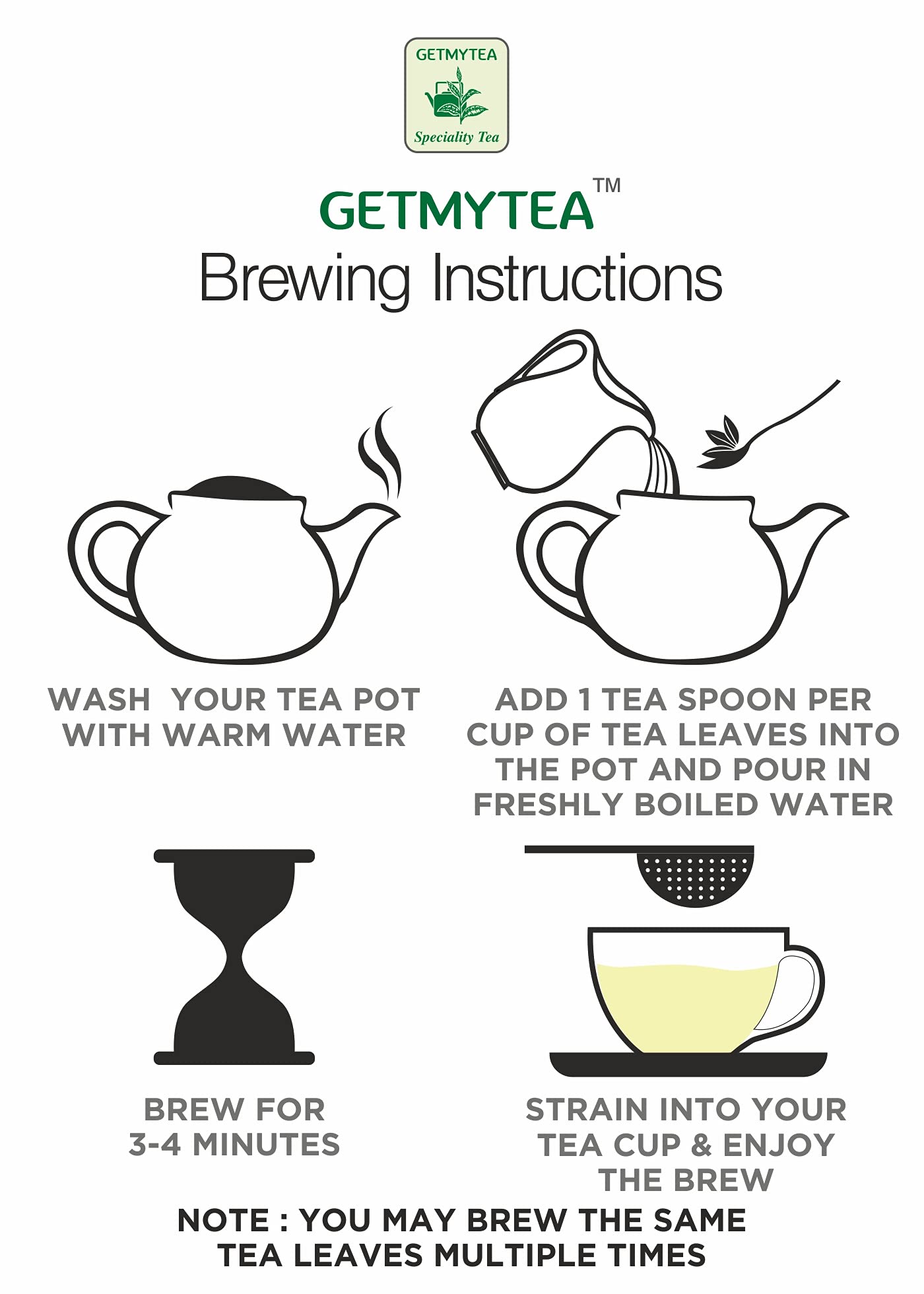 GETMYTEA
Speciality Tea

GETMYTEA™
Brewing Instructions

WASH YOUR TEA POT WITH WARM WATER

ADD 1 TEA SPOON PER CUP OF TEA LEAVES INTO THE POT AND POUR IN FRESHLY BOILED WATER

BREW FOR 3-4 MINUTES

STRAIN INTO YOUR TEA CUP & ENJOY THE BREW

NOTE : YOU MAY BREW THE SAME TEA LEAVES MULTIPLE TIMES