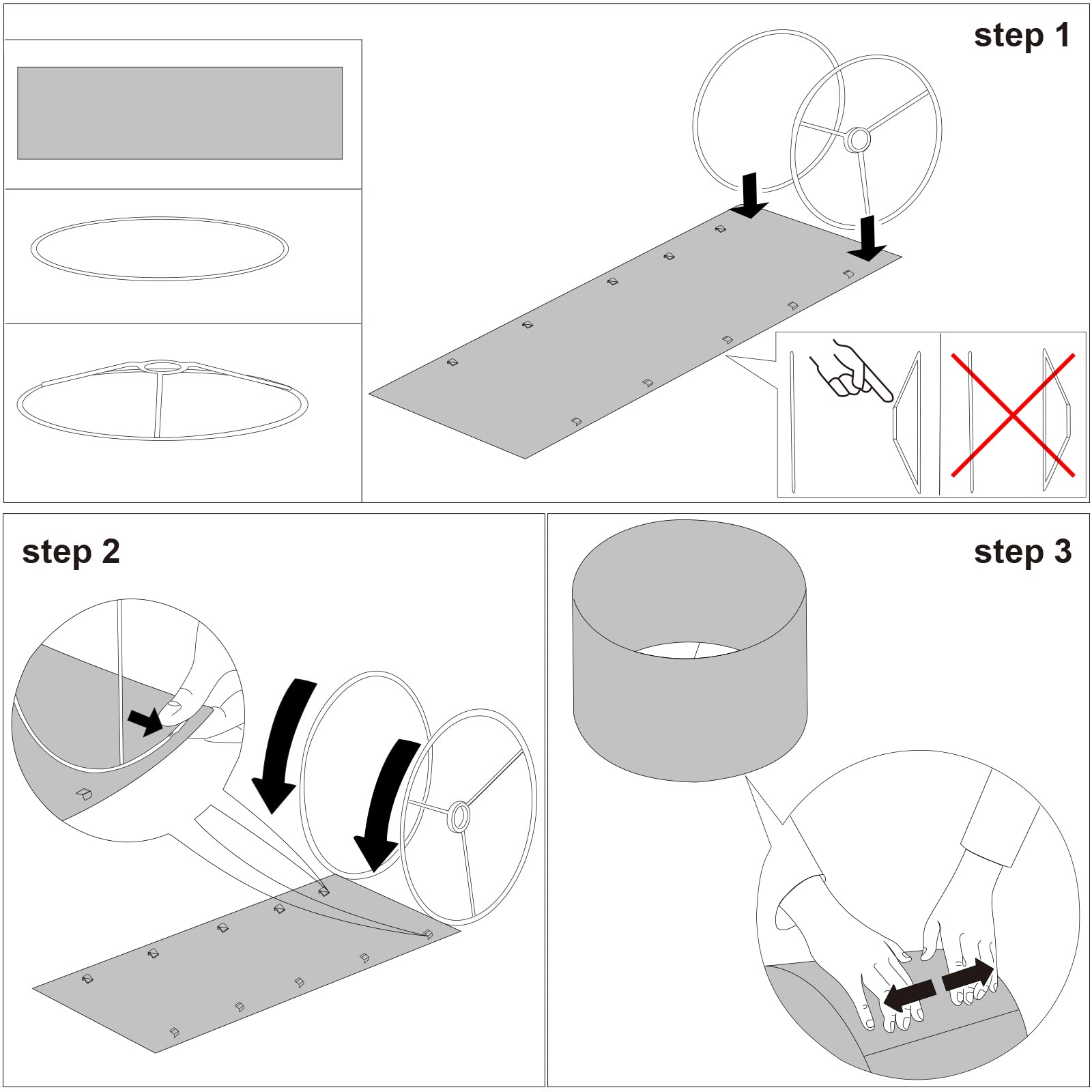 step 1

step 2

step 3